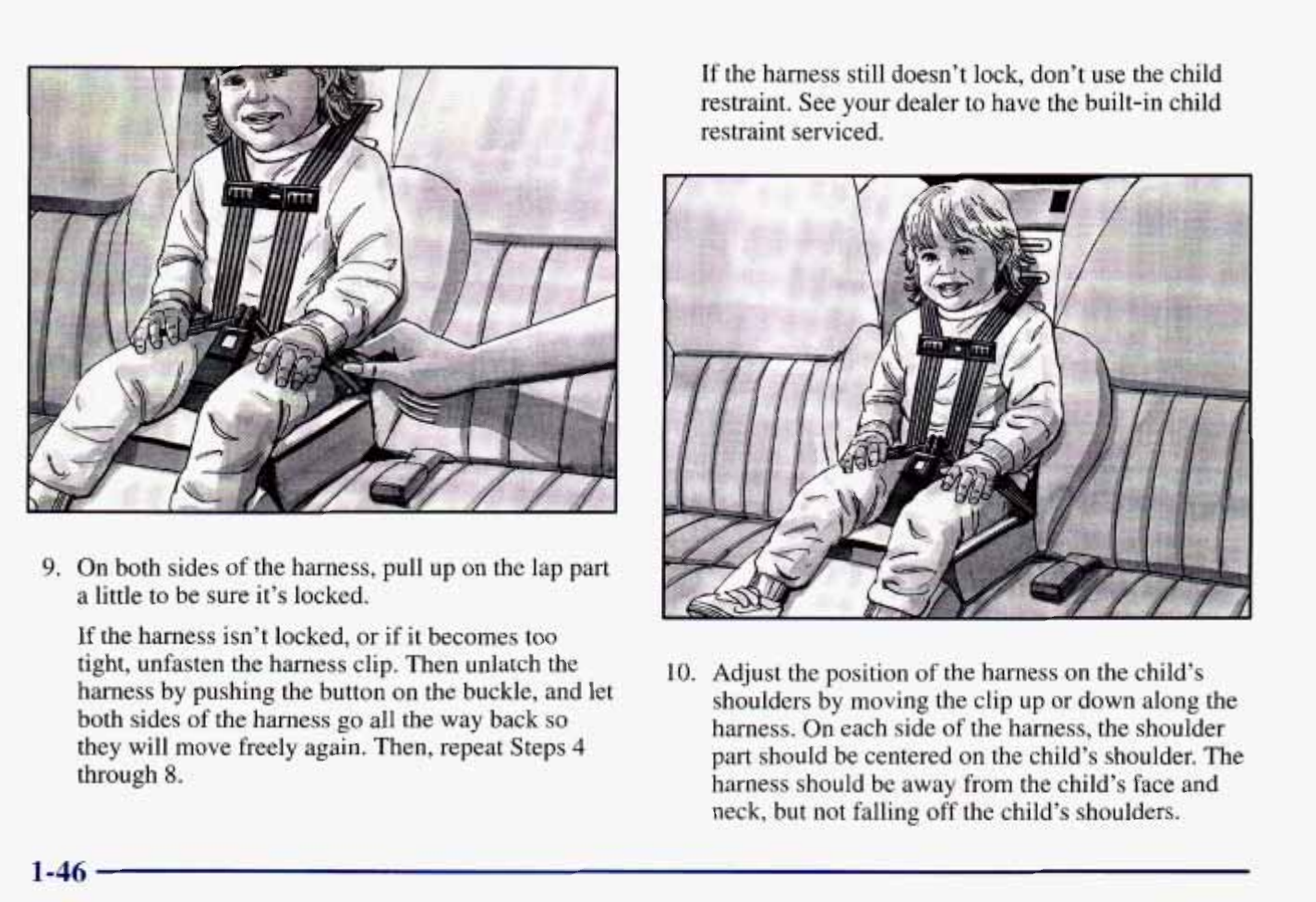 9. On both sides of the harness, pull up on the lap part a little to be sure it's locked.

If the harness isn't locked, or if it becomes too tight, unfasten the harness clip. Then unlatch the harness by pushing the button on the buckle, and let both sides of the harness go all the way back so they will move freely again. Then, repeat Steps 4 through 8.

If the harness still doesn't lock, don't use the child restraint. See your dealer to have the built-in child restraint serviced.

10. Adjust the position of the harness on the child's shoulders by moving the clip up or down along the harness. On each side of the harness, the shoulder part should be centered on the child's shoulder. The harness should be away from the child's face and neck, but not falling off the child's shoulders.

1-46