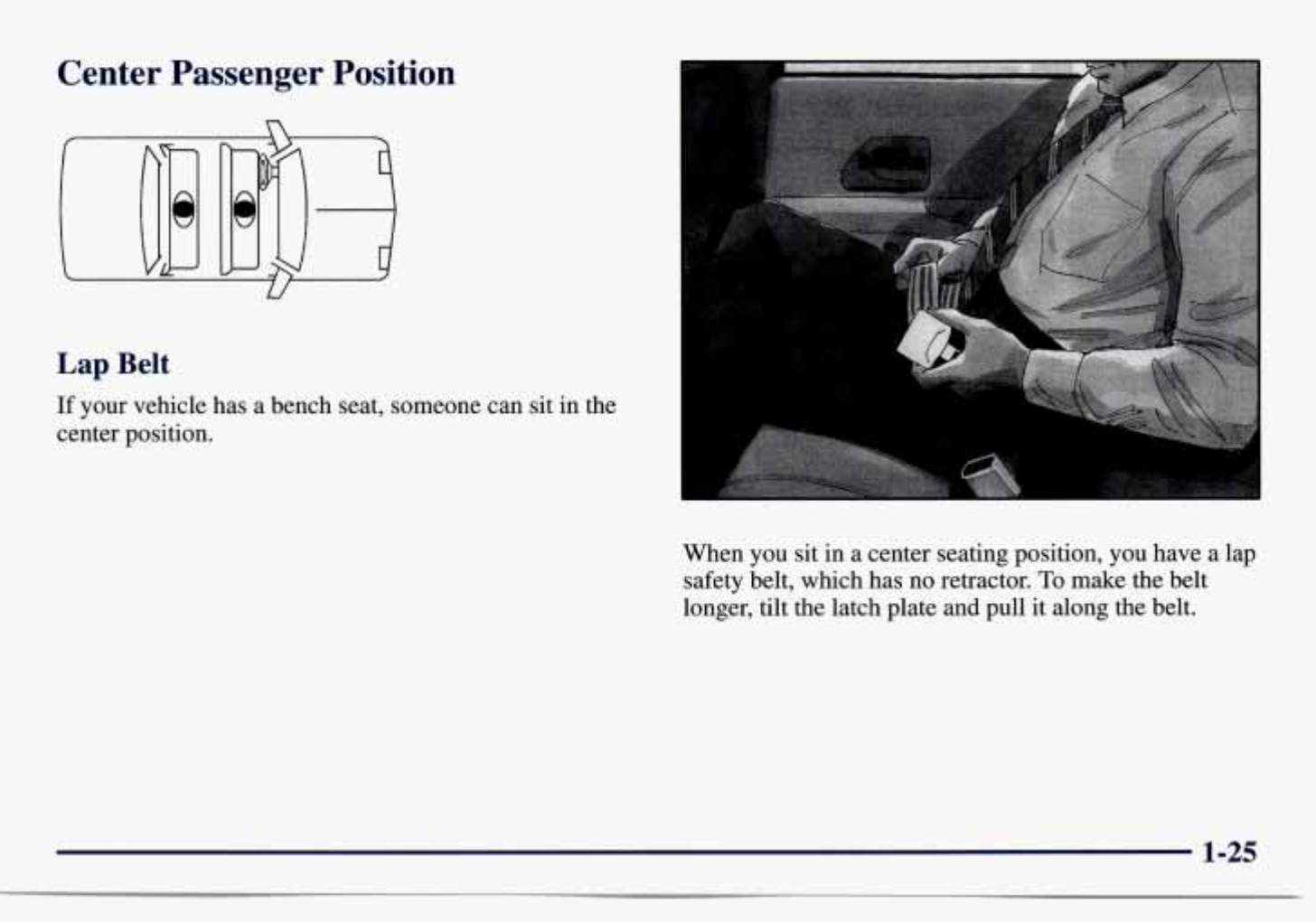 Center Passenger Position

Lap Belt

If your vehicle has a bench seat, someone can sit in the center position.

When you sit in a center seating position, you have a lap safety belt, which has no retractor. To make the belt longer, tilt the latch plate and pull it along the belt.

1-25