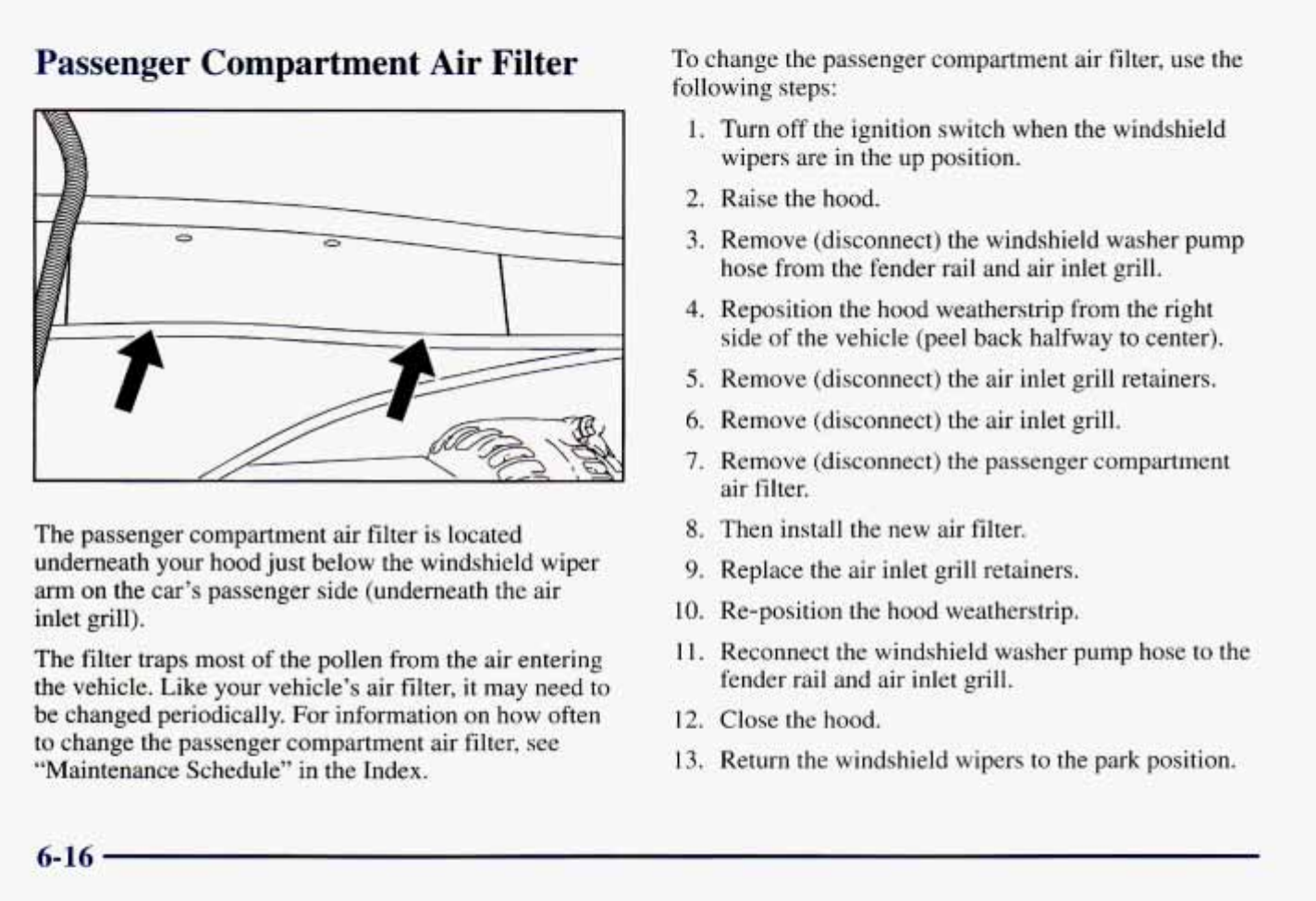 Passenger Compartment Air Filter

The passenger compartment air filter is located underneath your hood just below the windshield wiper arm on the car's passenger side (underneath the air inlet grill).

The filter traps most of the pollen from the air entering the vehicle. Like your vehicle's air filter, it may need to be changed periodically. For information on how often to change the passenger compartment air filter, see "Maintenance Schedule" in the Index.

To change the passenger compartment air filter, use the following steps:

1. Turn off the ignition switch when the windshield wipers are in the up position.
2. Raise the hood.
3. Remove (disconnect) the windshield washer pump hose from the fender rail and air inlet grill.
4. Reposition the hood weatherstrip from the right side of the vehicle (peel back halfway to center).
5. Remove (disconnect) the air inlet grill retainers.
6. Remove (disconnect) the air inlet grill.
7. Remove (disconnect) the passenger compartment air filter.
8. Then install the new air filter.
9. Replace the air inlet grill retainers.
10. Re-position the hood weatherstrip.
11. Reconnect the windshield washer pump hose to the fender rail and air inlet grill.
12. Close the hood.
13. Return the windshield wipers to the park position.

6-16