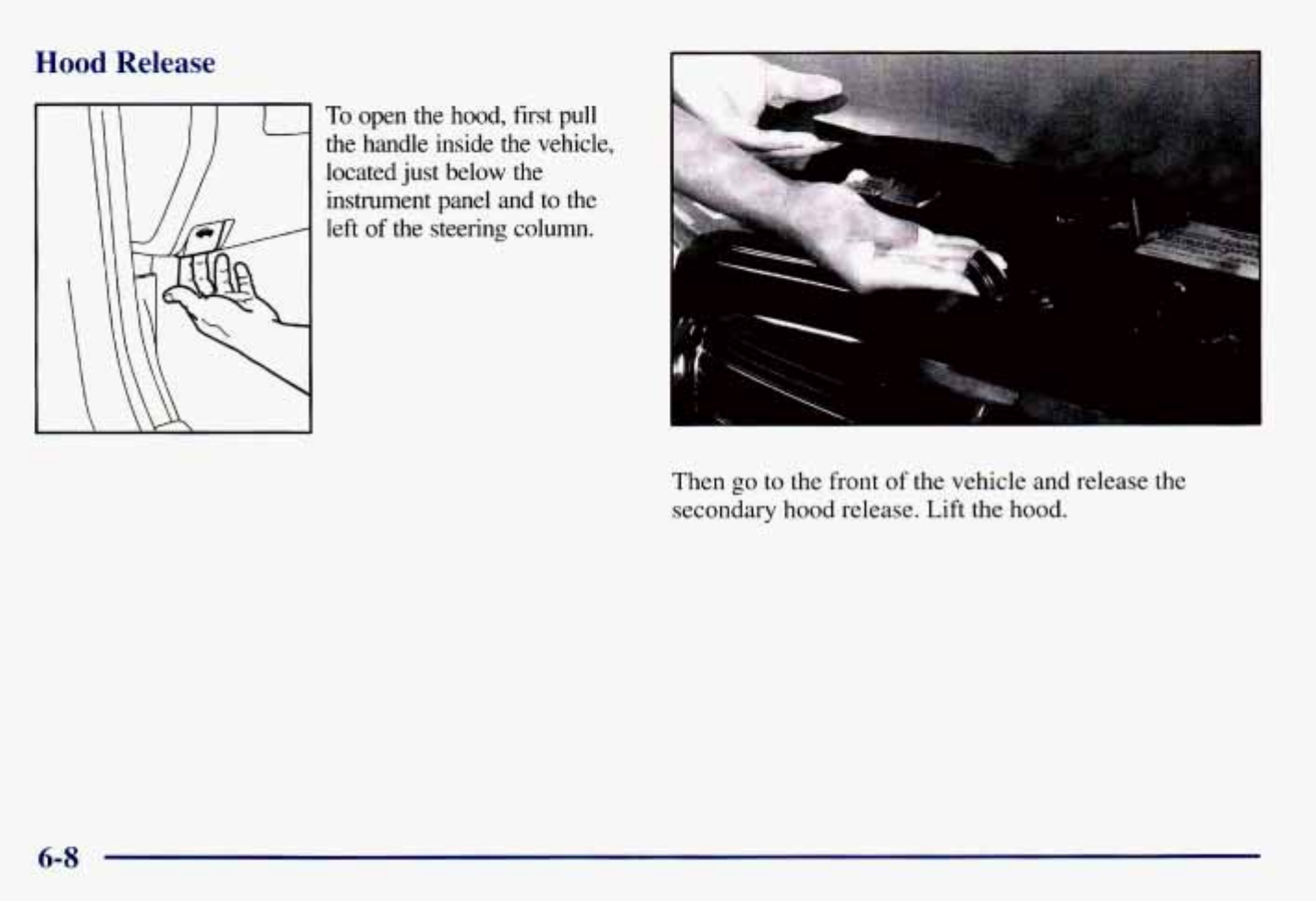 Hood Release

To open the hood, first pull the handle inside the vehicle, located just below the instrument panel and to the left of the steering column.

Then go to the front of the vehicle and release the secondary hood release. Lift the hood.

6-8