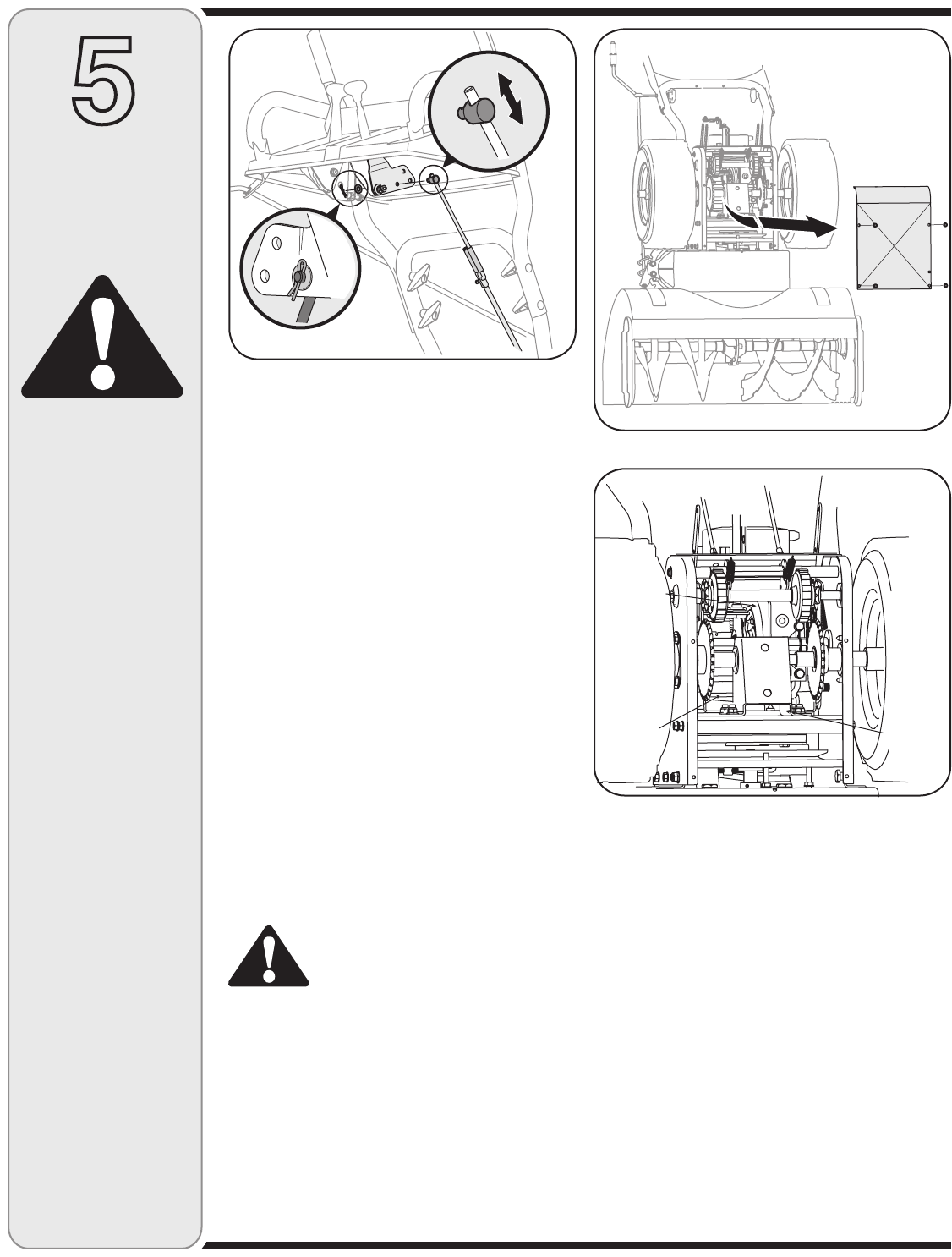 5