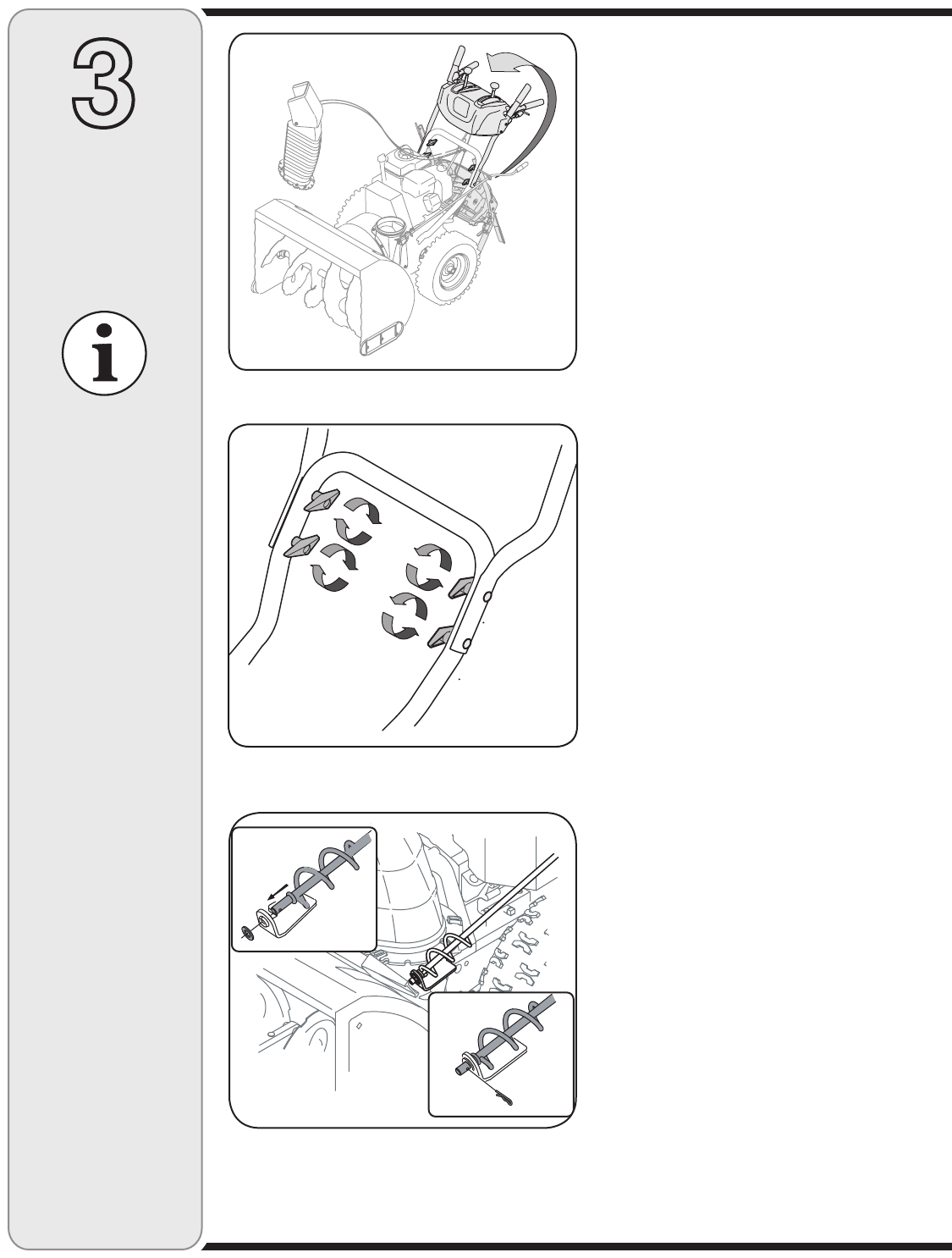 3

i