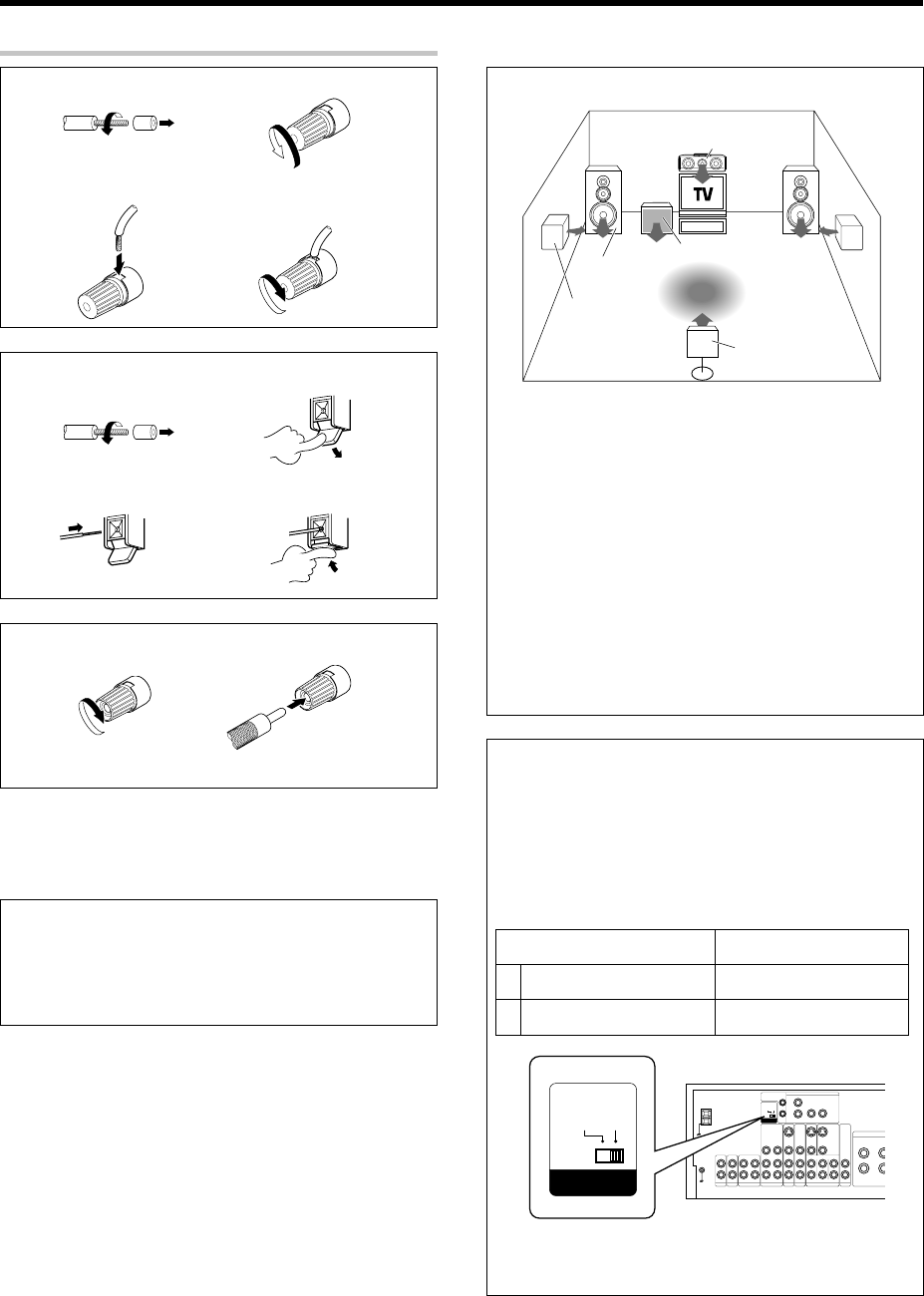 TV