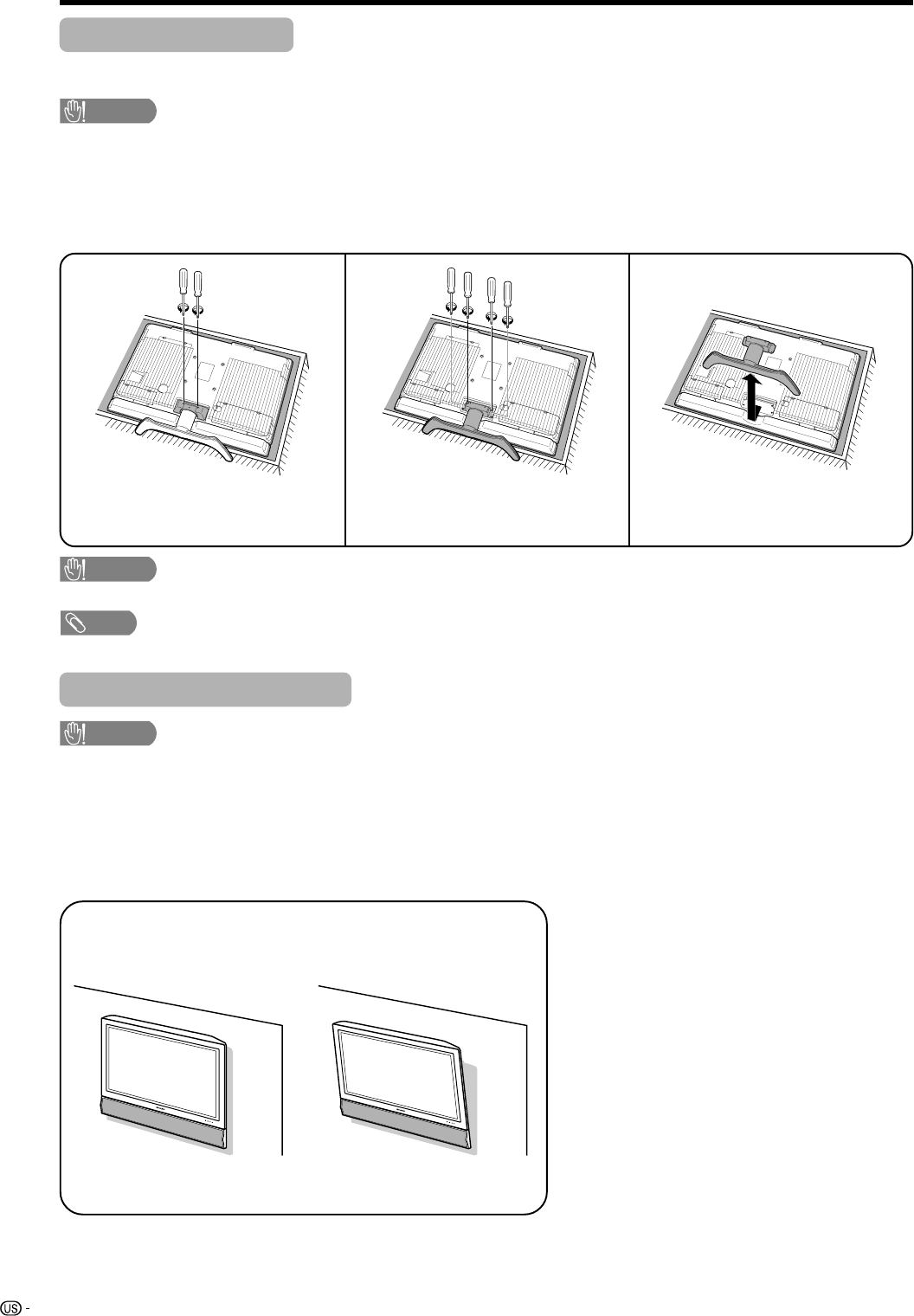 US -