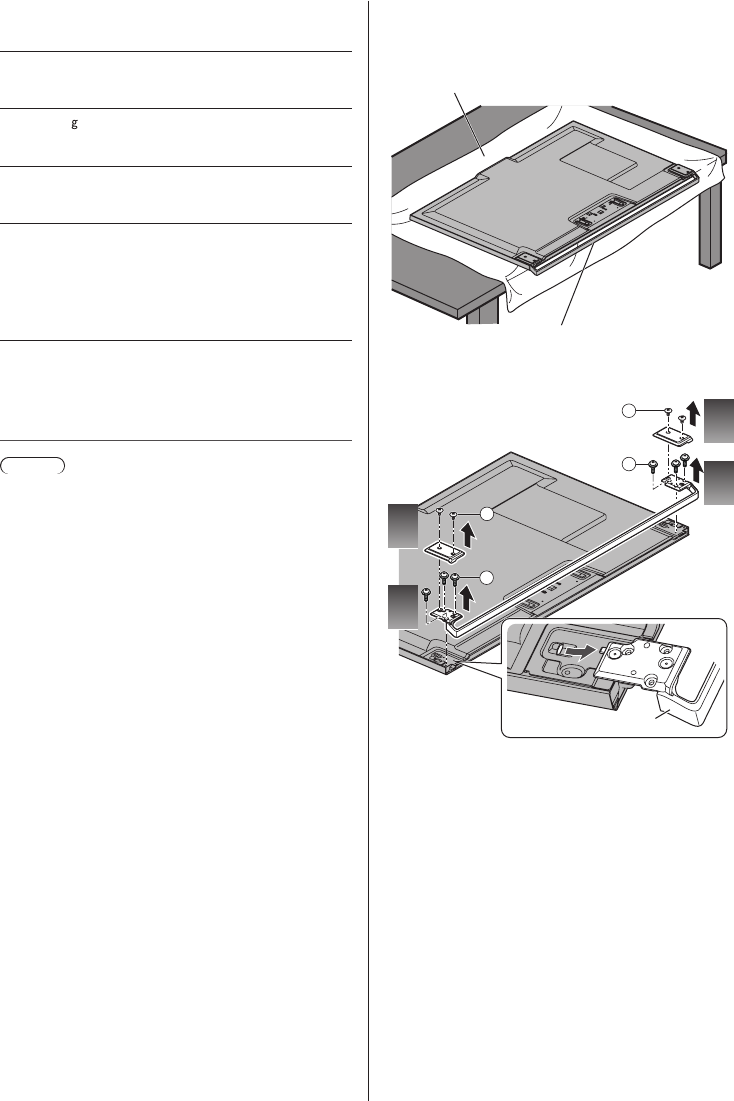 g