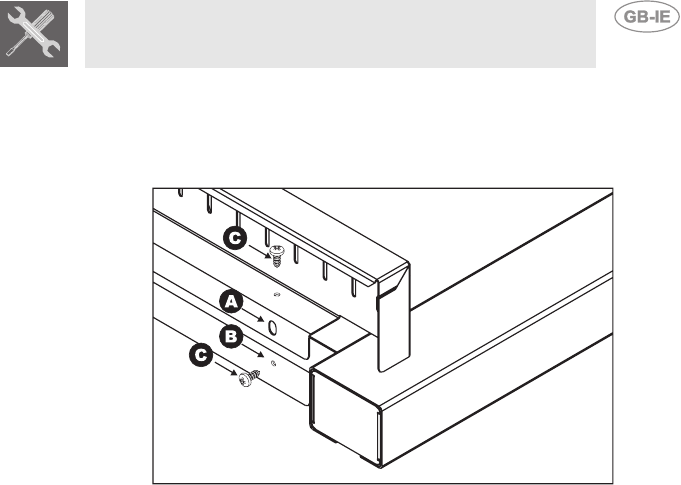 GB-IE

C

A

B

C