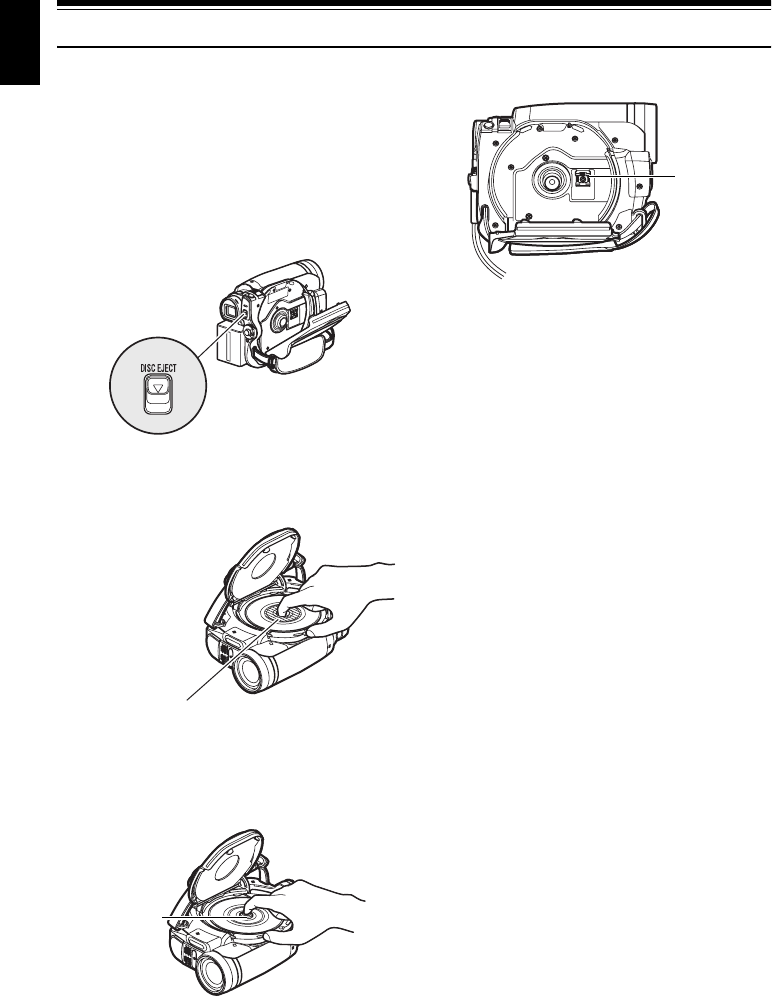 DISC EJECT