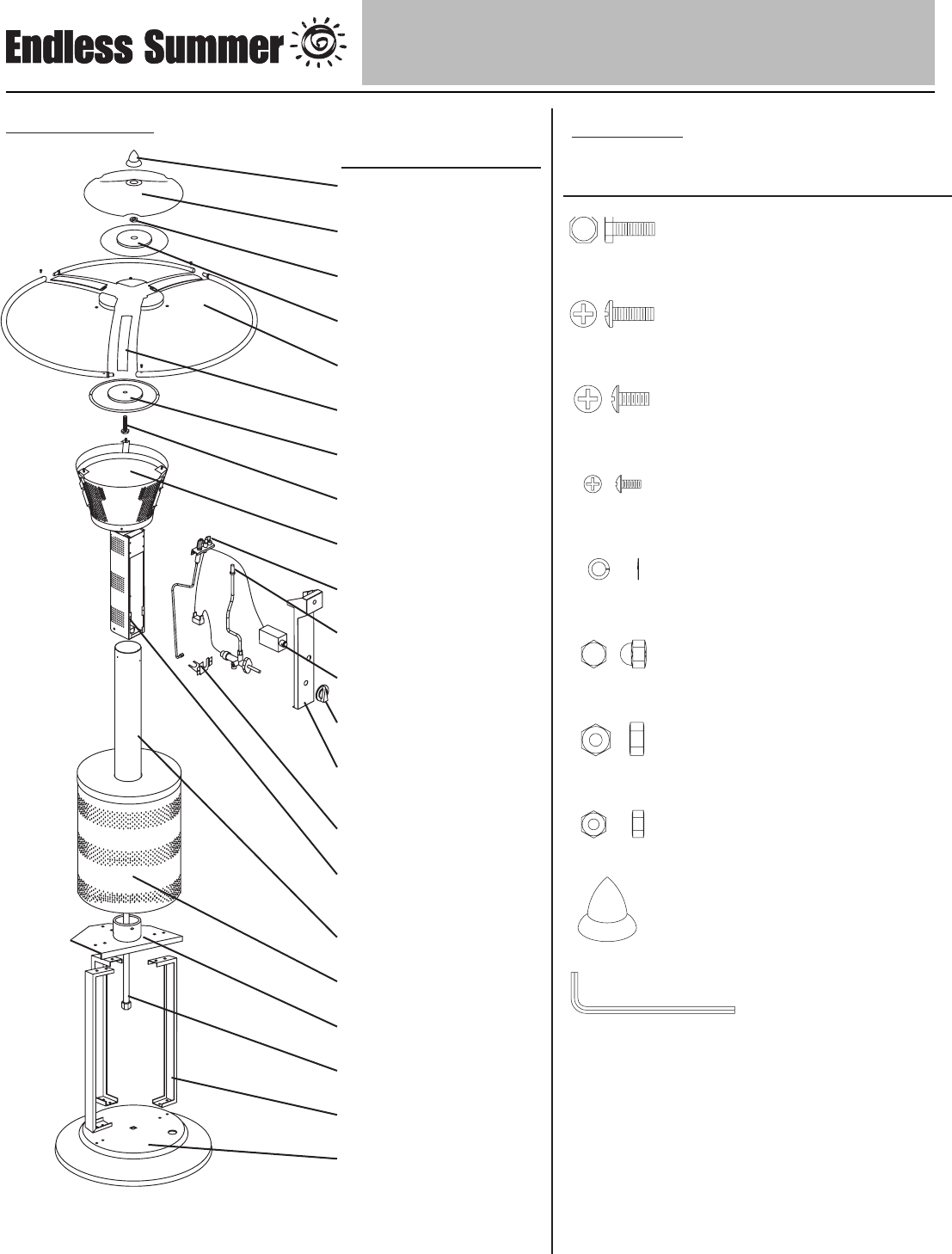 Endless Summer