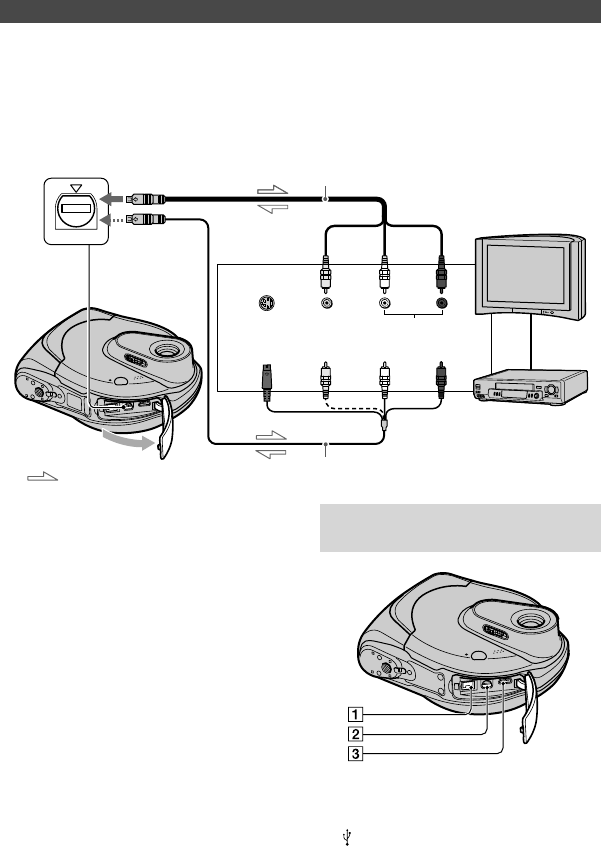 1
2
3