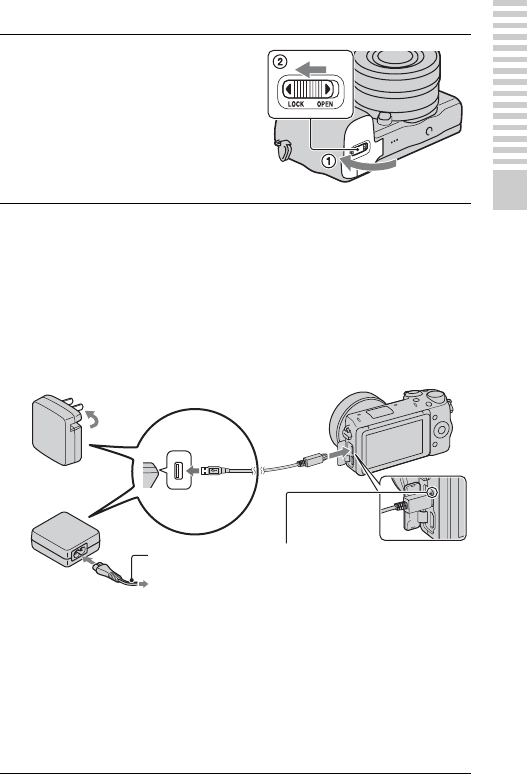 ②
LOCK OPEN
①