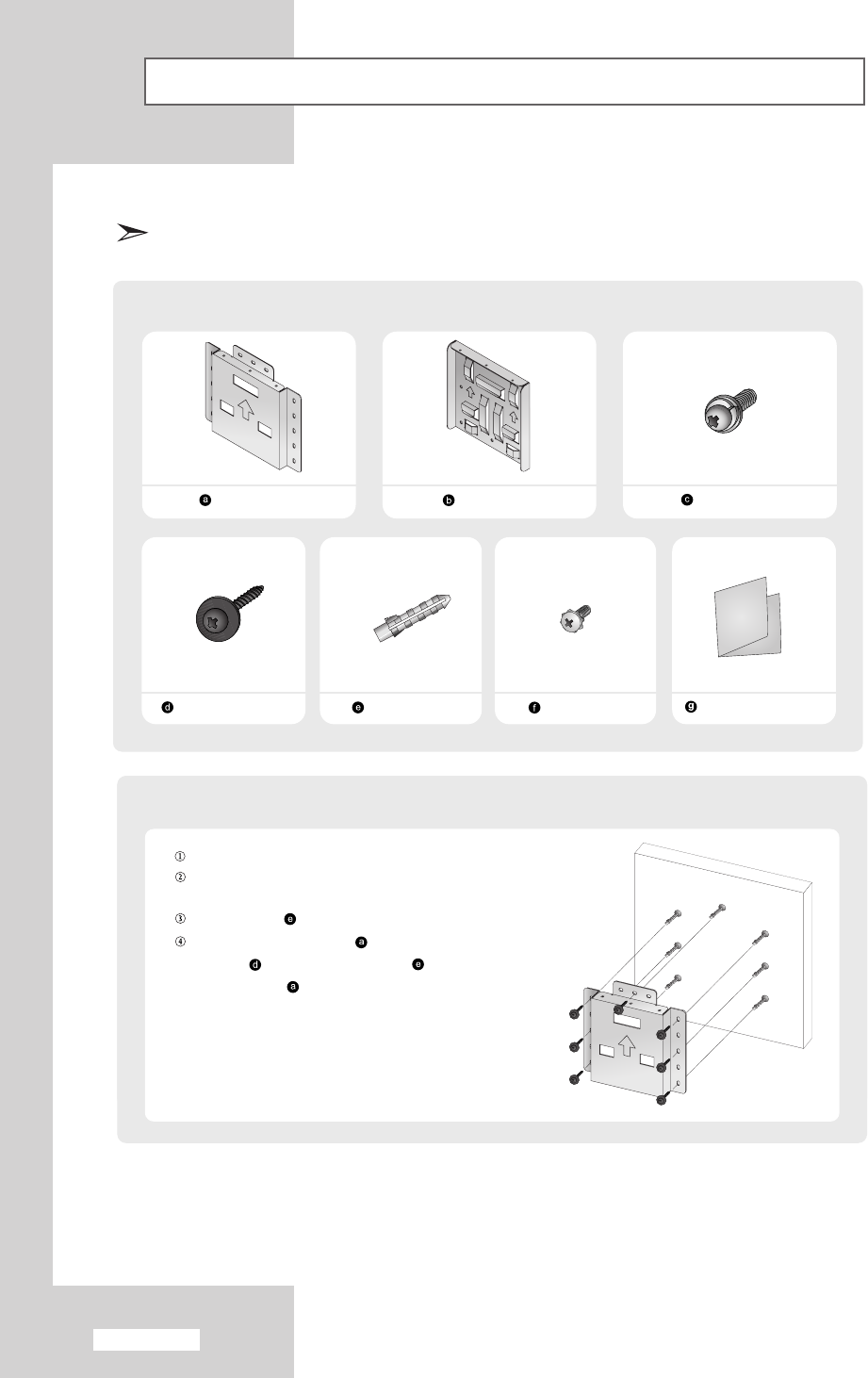 a

b

c

d

e

f

g

①

②

③ e

④ a

d e

a