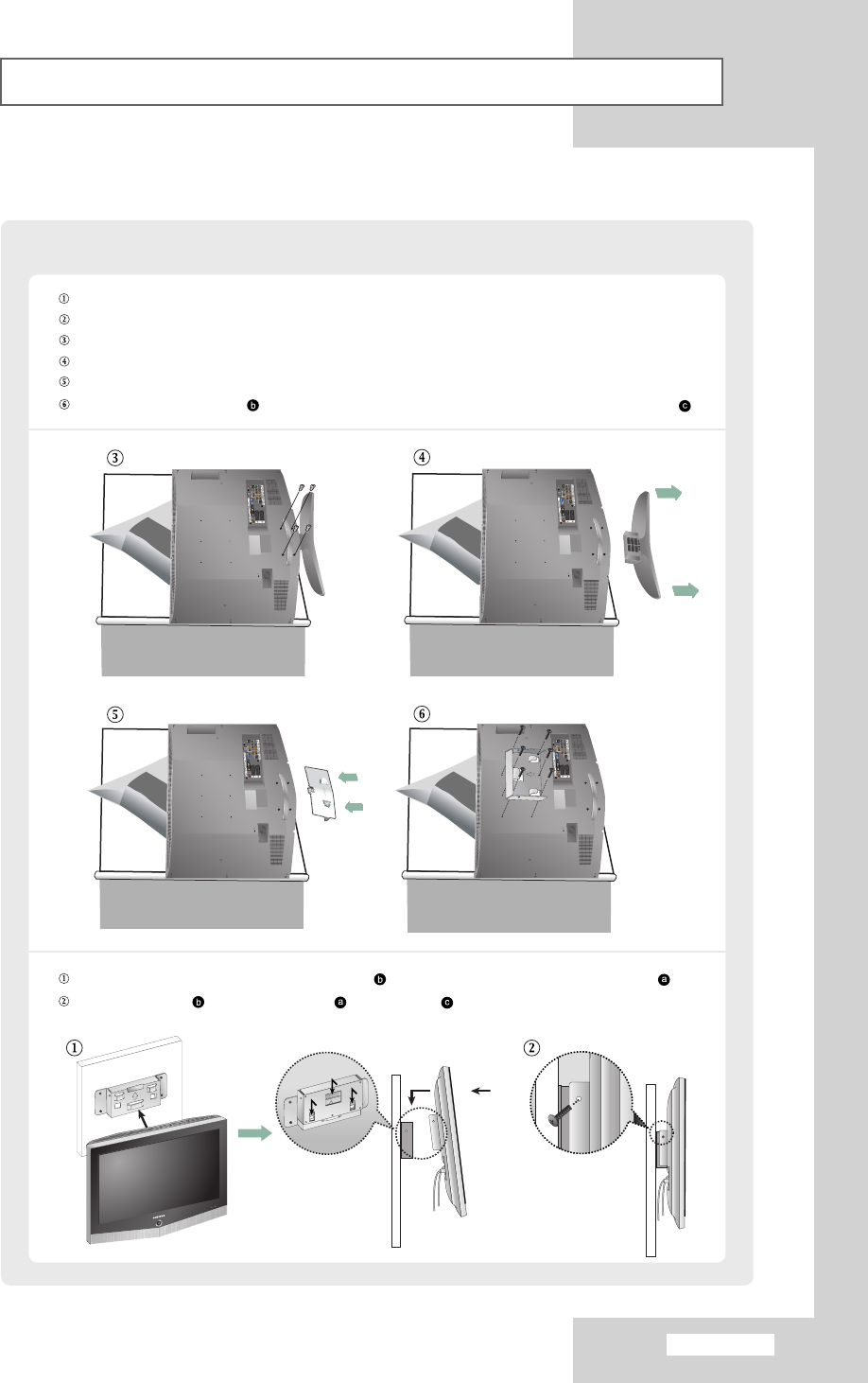 ①
②
③
④
⑤
⑥ b c

③

④

⑤

⑥

① b a
② b a c

①

②