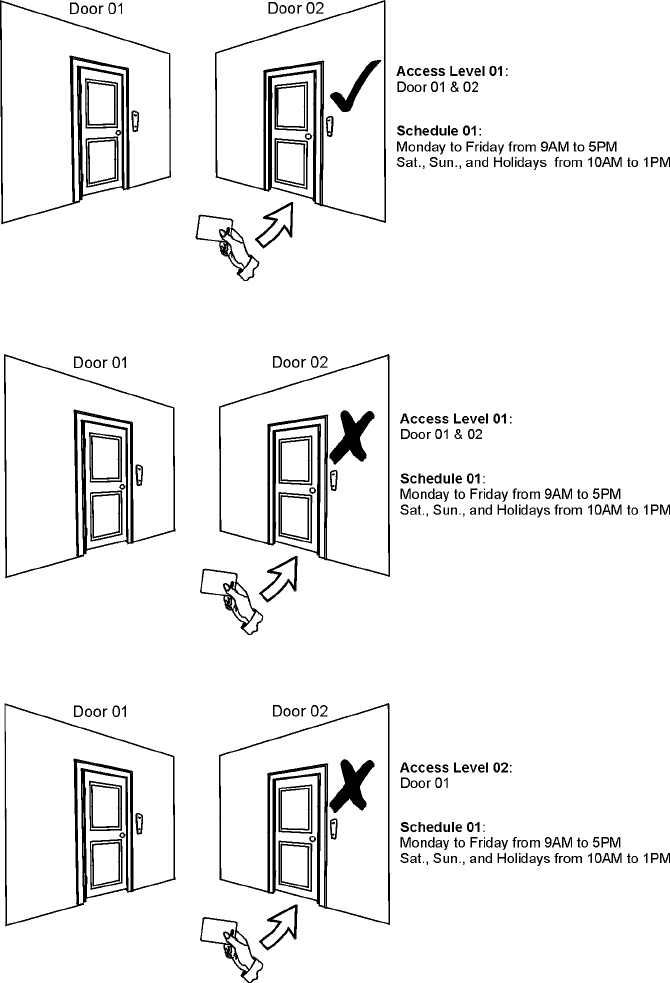 Door 01

Door 02

Access Level 01:
Door 01 & 02

Schedule 01:
Monday to Friday from 9AM to 5PM
Sat., Sun., and Holidays from 10AM to 1PM

Door 01

Door 02

Access Level 01:
Door 01 & 02

Schedule 01:
Monday to Friday from 9AM to 5PM
Sat., Sun., and Holidays from 10AM to 1PM

Door 01

Door 02

Access Level 02:
Door 01

Schedule 01:
Monday to Friday from 9AM to 5PM
Sat., Sun., and Holidays from 10AM to 1PM