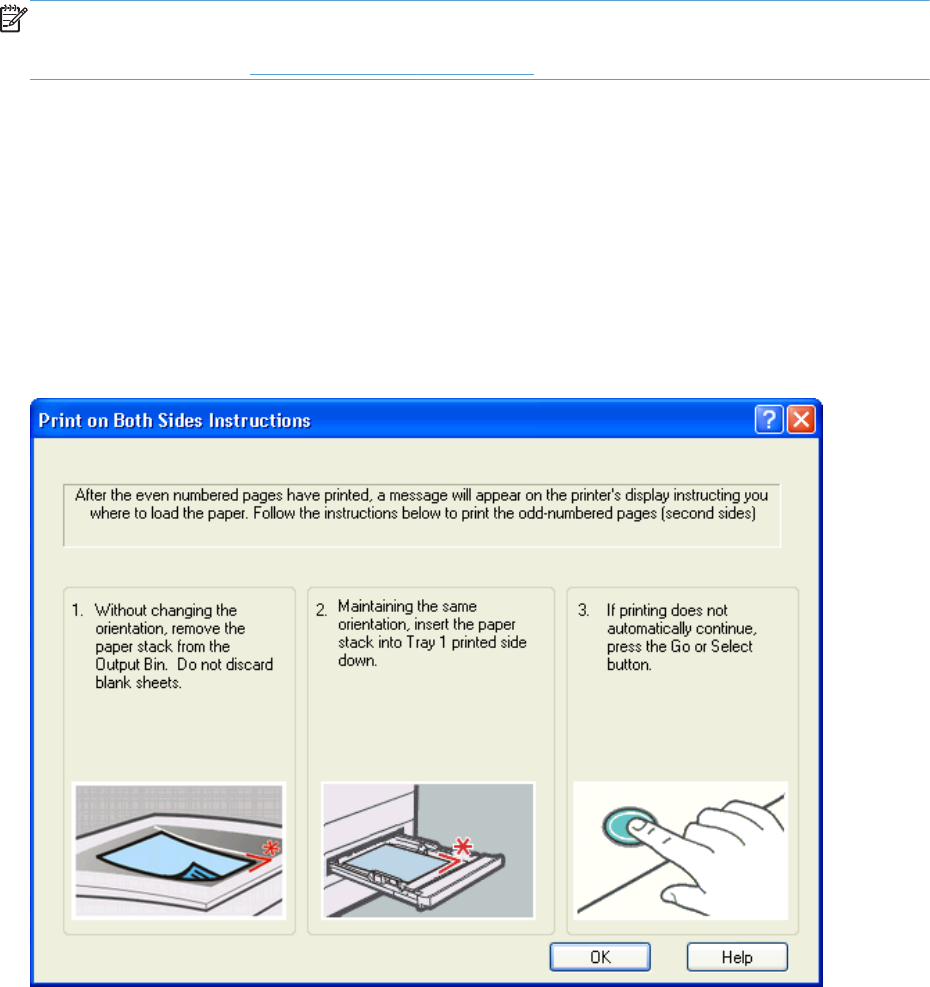 Print on Both Sides Instructions

After the even numbered pages have printed, a message will appear on the printer's display instructing you where to load the paper. Follow the instructions below to print the odd-numbered pages (second sides)

1. Without changing the orientation, remove the paper stack from the Output Bin. Do not discard blank sheets.

2. Maintaining the same orientation, insert the paper stack into Tray 1 printed side down.

3. If printing does not automatically continue, press the Go or Select button.

OK

Help