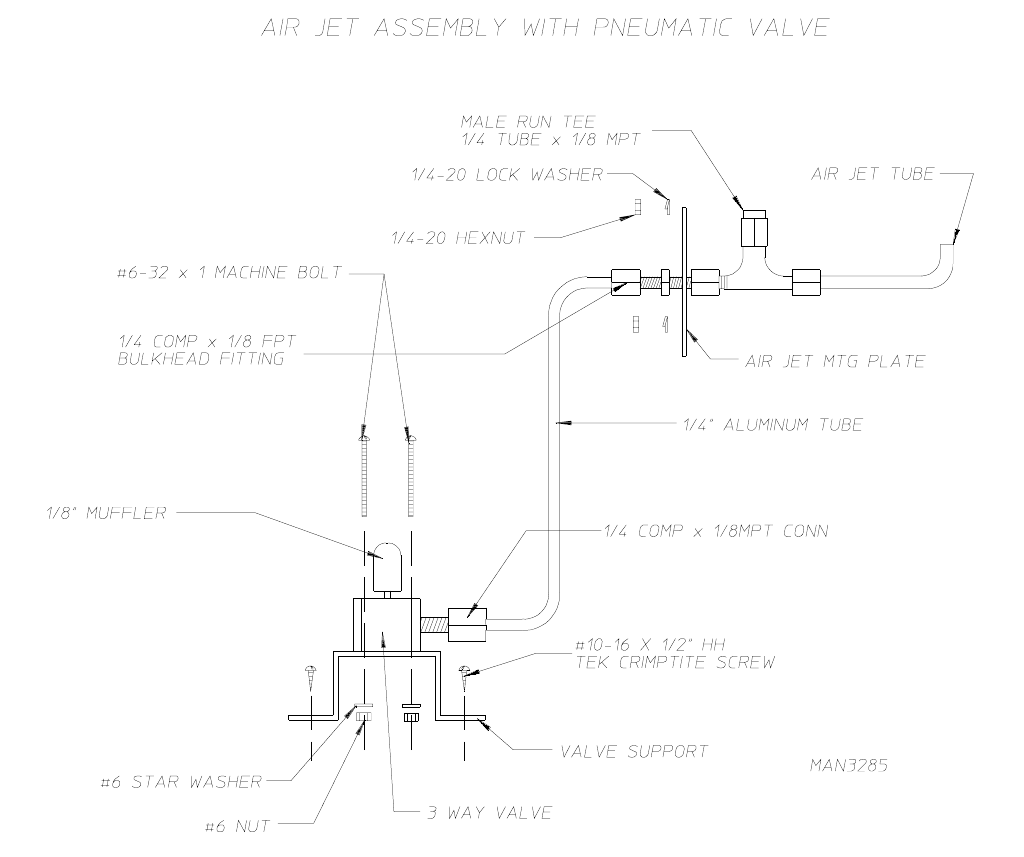 AIR JET ASSEMBLY WITH PNEUMATIC VALVE

MALE RUN TEE
1/4 TUBE x 1/8 MPT

1/4-20 LOCK WASHER

AIR JET TUBE

1/4-20 HEXNUT

#6-32 x 1 MACHINE BOLT

1/4 COMP x 1/8 FPT
BULKHEAD FITTING

AIR JET MTG PLATE

1/4" ALUMINUM TUBE

1/8" MUFFLER

1/4 COMP x 1/8MPT CONN

#10-16 X 1/2" HH
TEK CRIMPTITE SCREW

VALVE SUPPORT

MAN3285

#6 STAR WASHER

3 WAY VALVE

#6 NUT