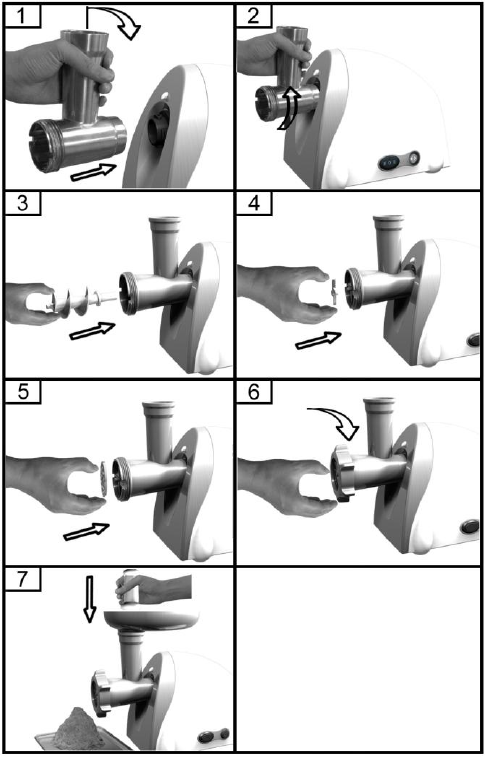 1

2

3

4

5

6

7