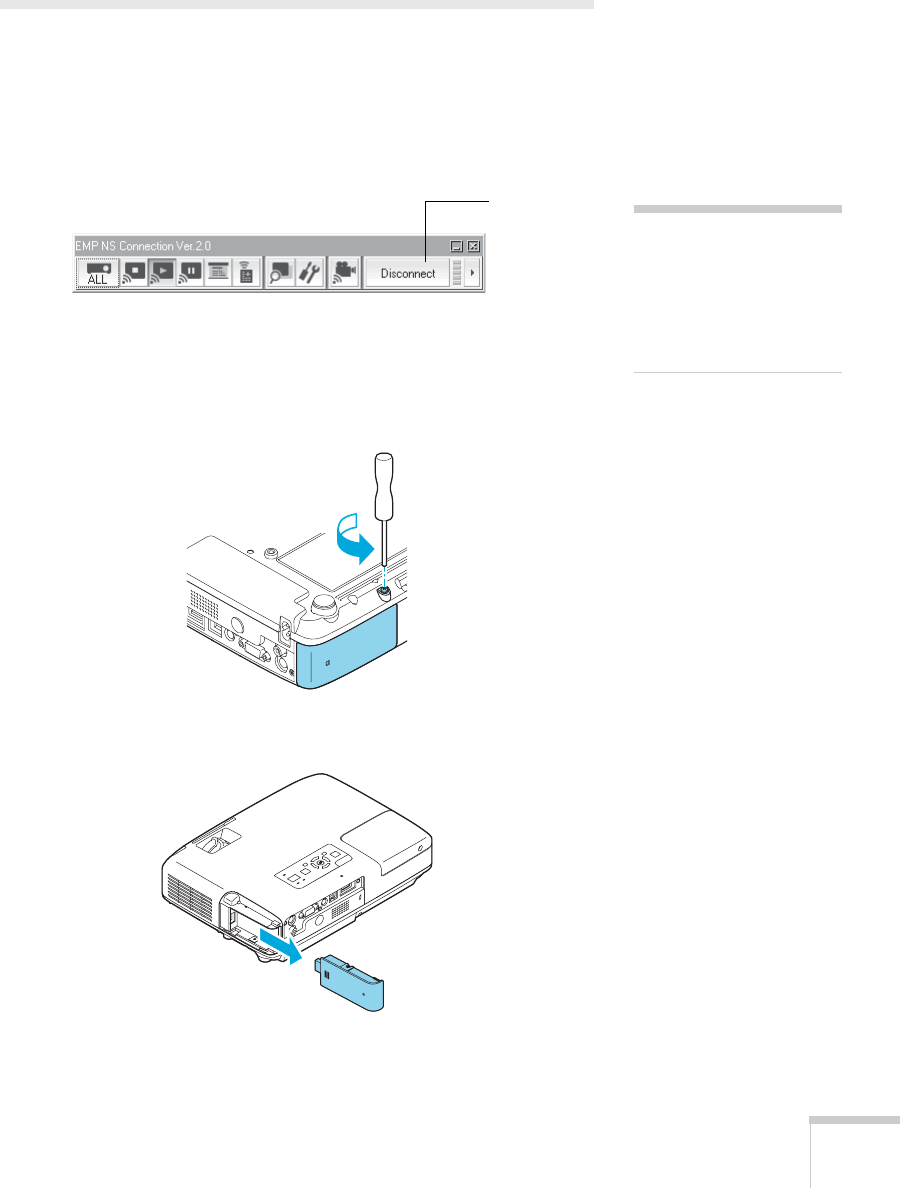 EMP NS Connection Ver.2.0

ALL

Disconnect