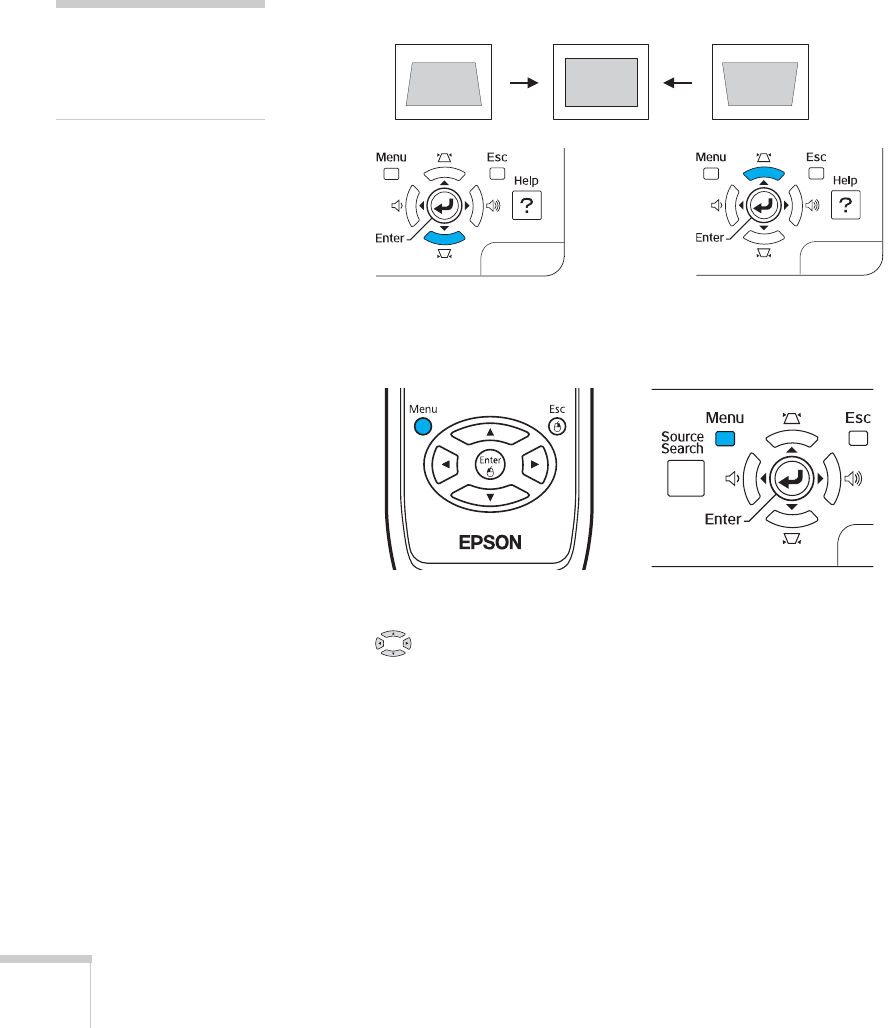 Menu
Esc
Help
?
Enter

Menu
Esc
Help
?
Enter

Menu
Esc
Enter
EPSON

Menu
Esc
Source Search
Enter