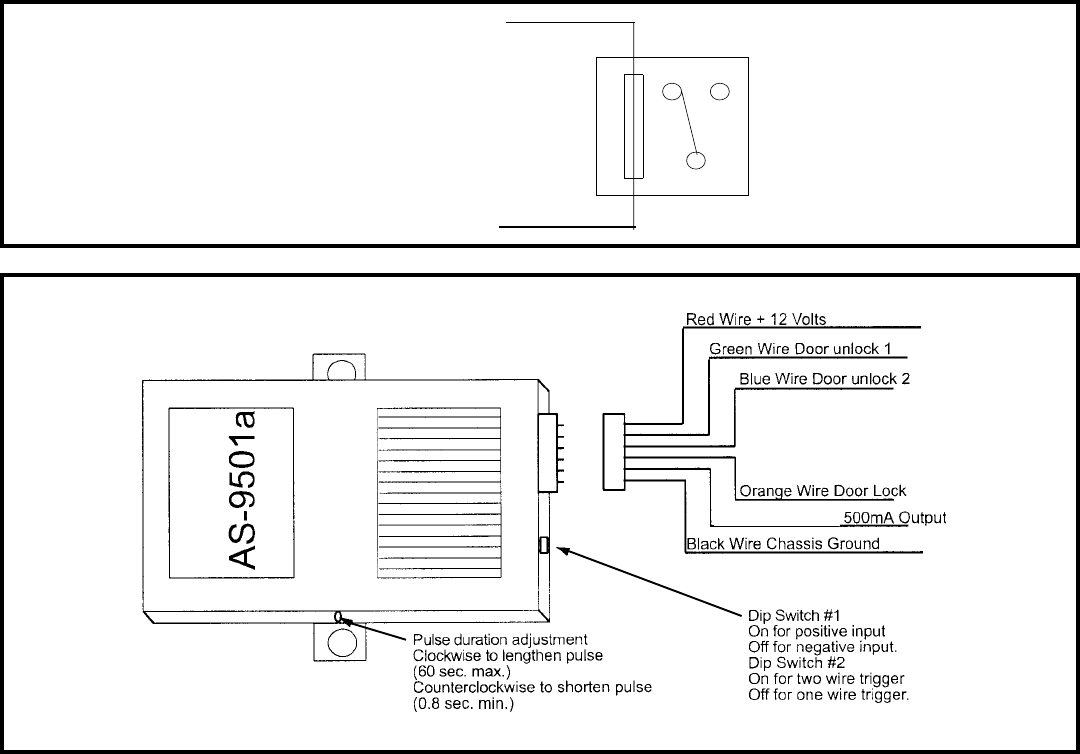 AS-9501a

Red Wire + 12 Volts

Green Wire Door unlock 1

Blue Wire Door unlock 2

Orange Wire Door Lock

500mA Output

Black Wire Chassis Ground

Pulse duration adjustment
Clockwise to lengthen pulse
(60 sec. max.)
Counterclockwise to shorten pulse
(0.8 sec. min.)

Dip Switch #1
On for positive input
Off for negative input.
Dip Switch #2
On for two wire trigger
Off for one wire trigger.