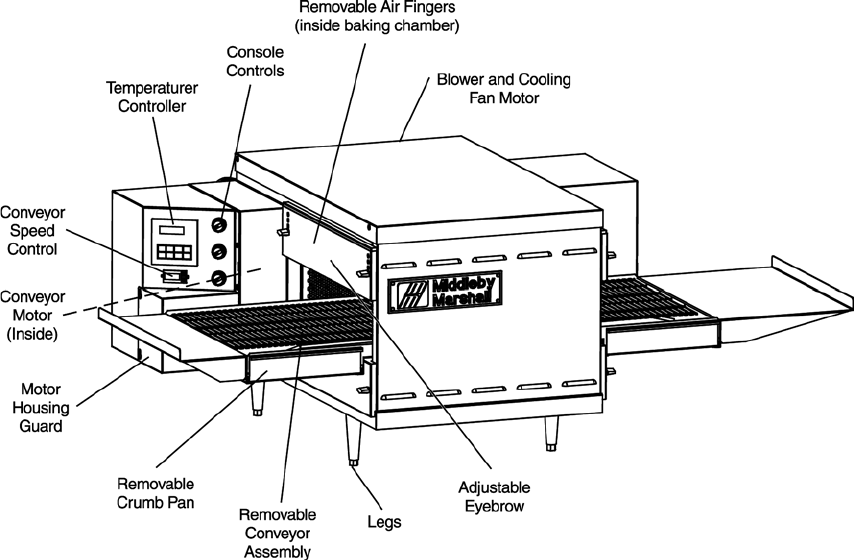 Removable Air Fingers
(inside baking chamber)

Console
Controls

Temperaturer
Controller

Blower and Cooling
Fan Motor

Conveyor
Speed
Control

Conveyor
Motor
(Inside)

Middleby
Marshall

Motor
Housing
Guard

Removable
Crumb Pan

Removable
Conveyor
Assembly

Legs

Adjustable
Eyebrow