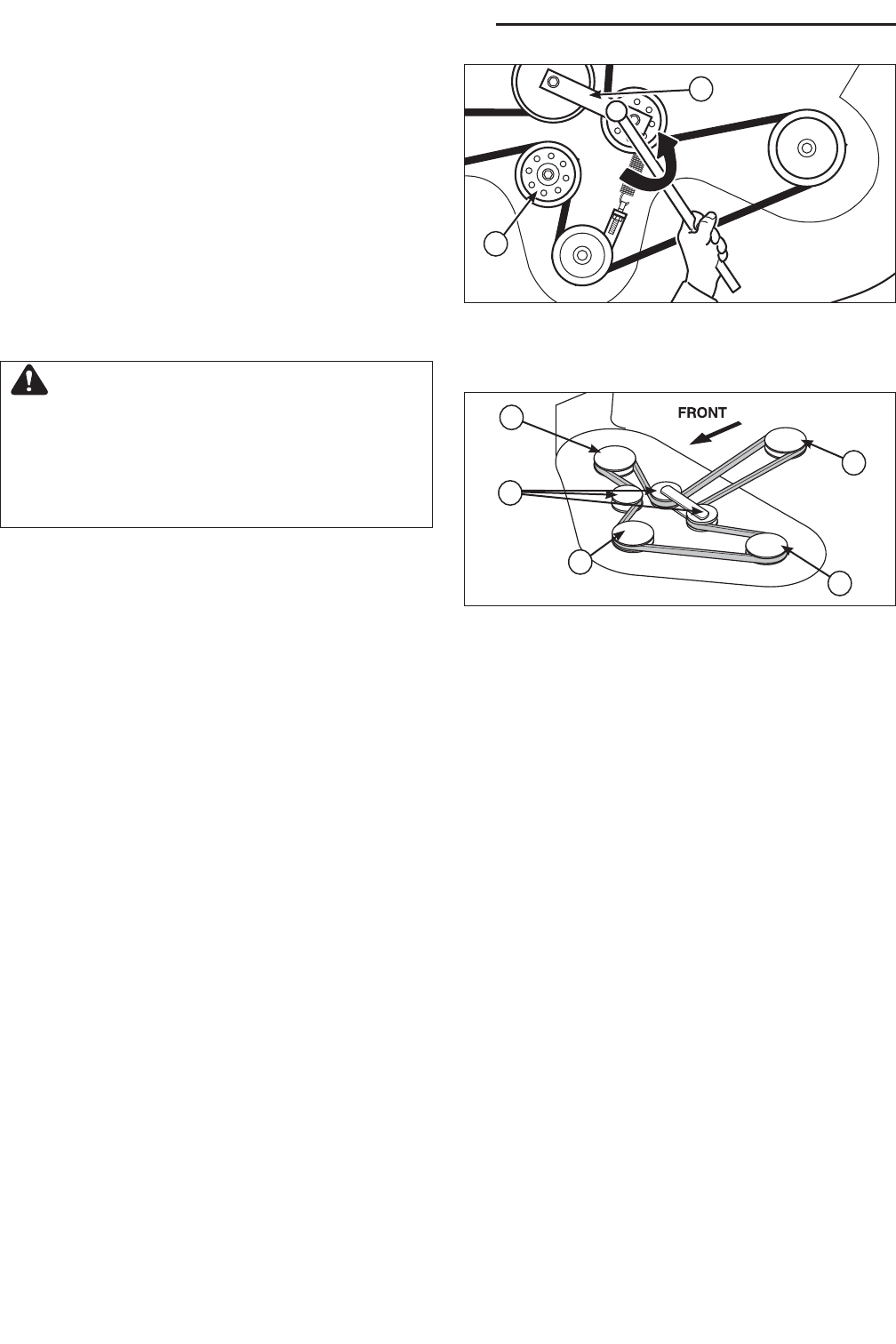 FRONT