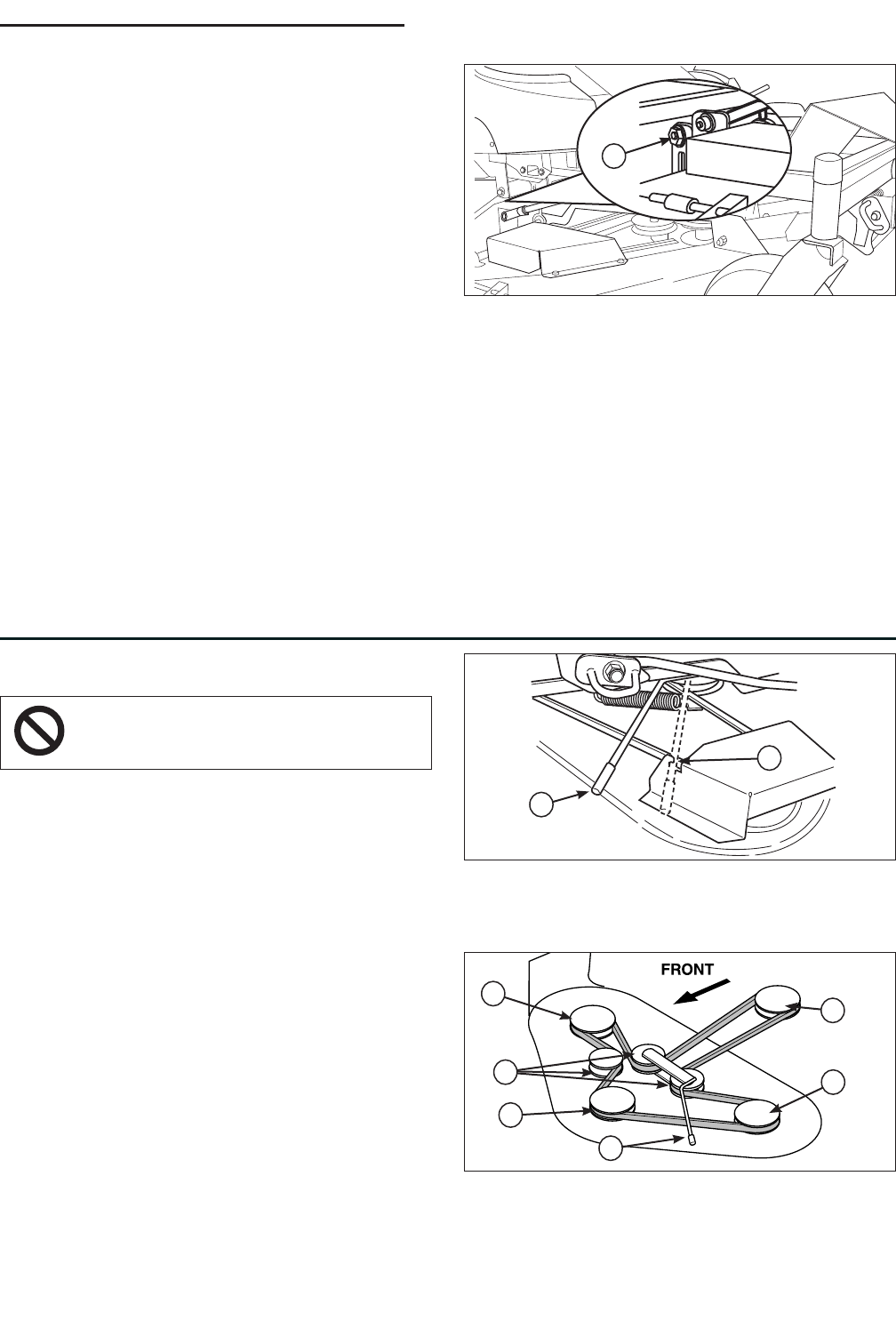 FRONT