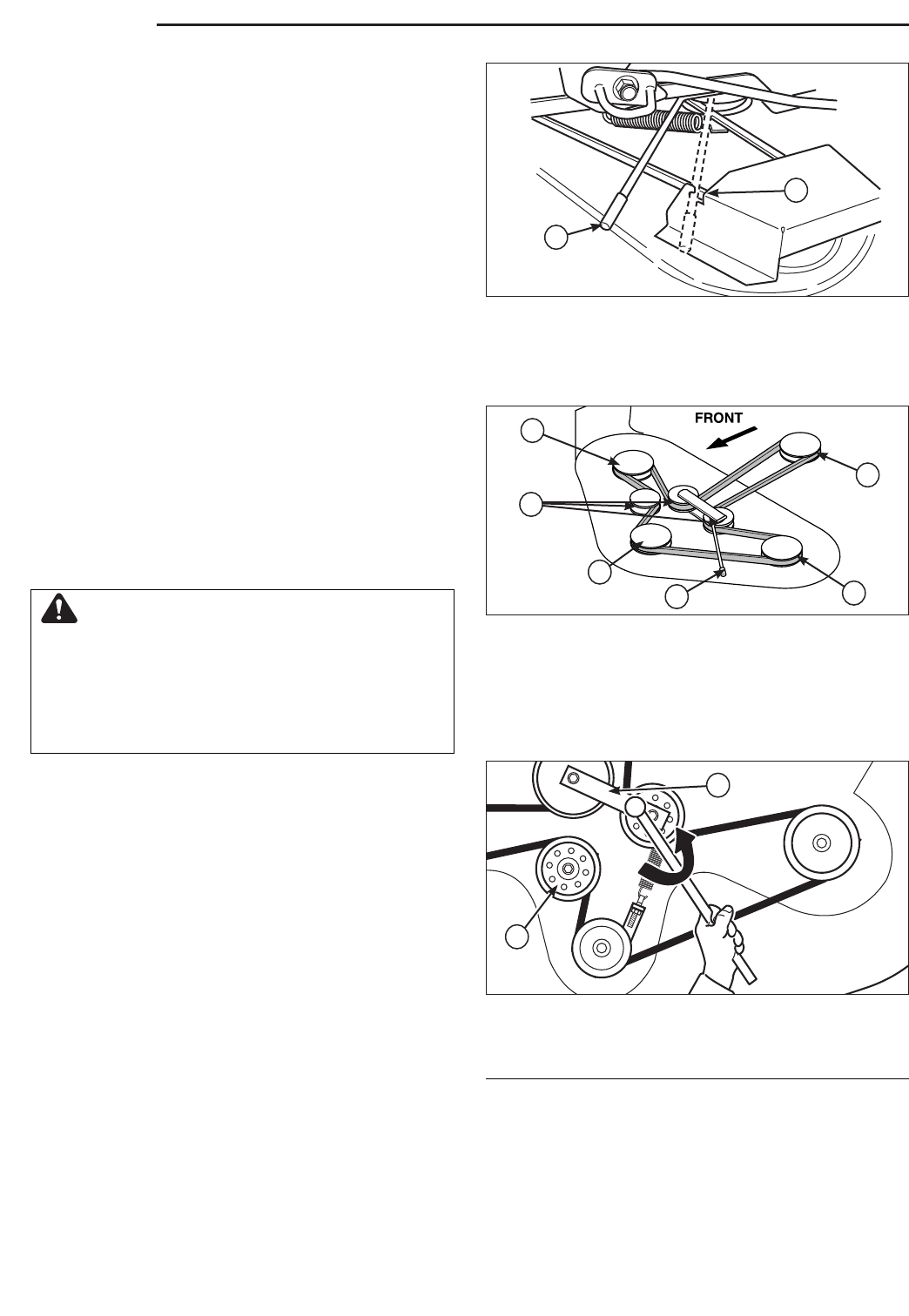 FRONT