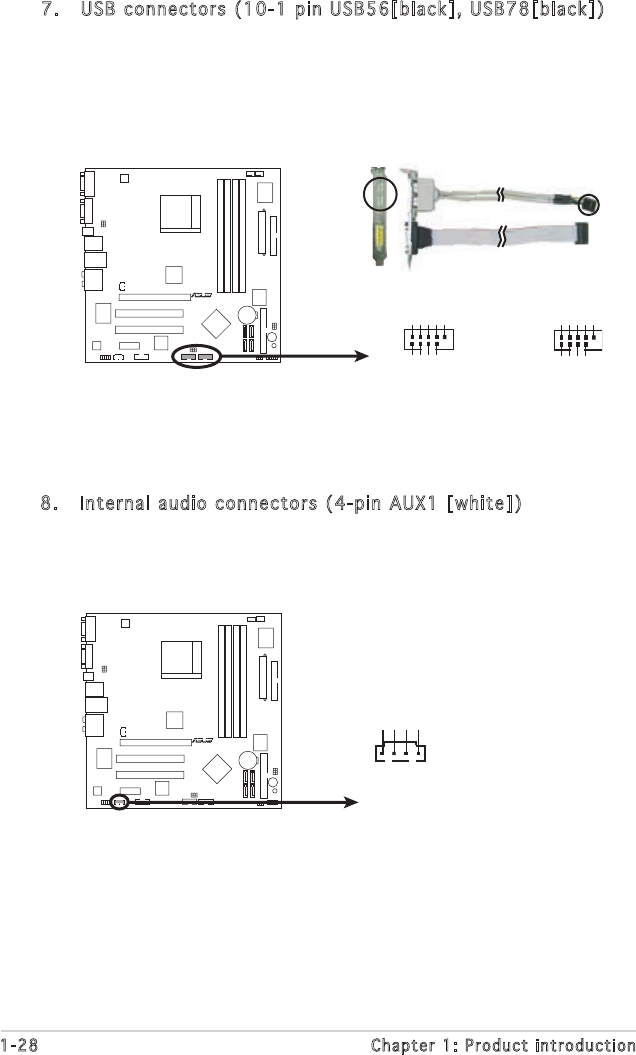 7. USB connectors (10-1 pin USB56[black], USB78[black])

8. Internal audio connectors (4-pin AUX1 [white])

1-28 Chapter 1: Product introduction