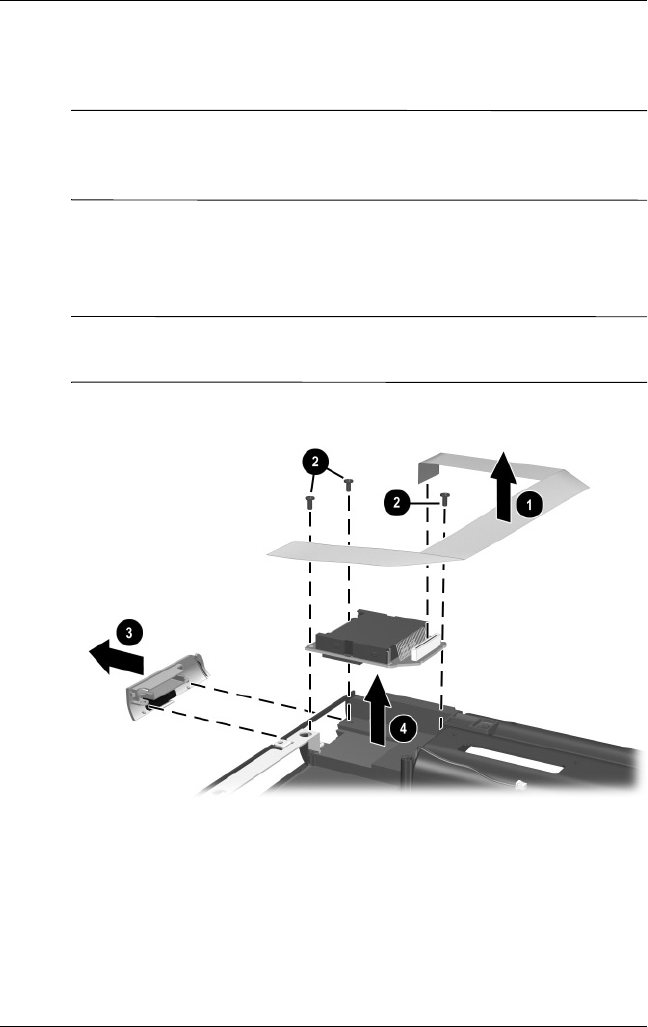 2

2

1

3

4