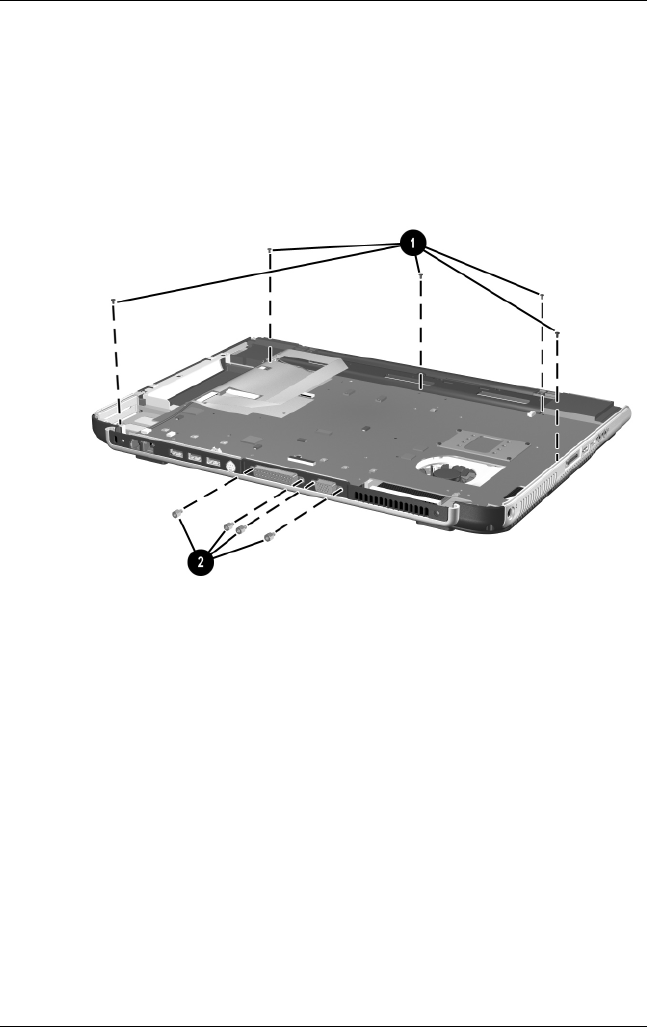 1

2