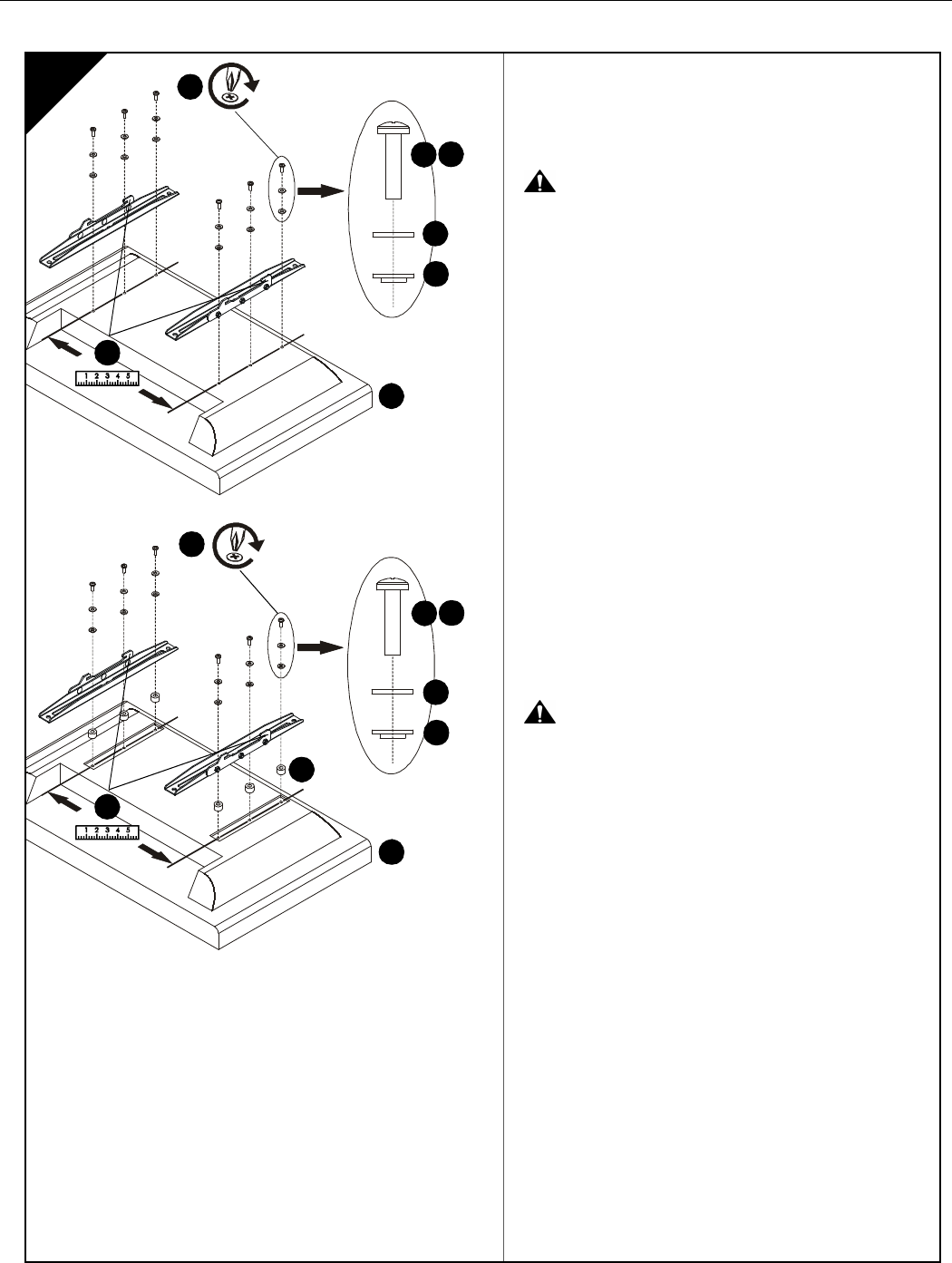 1 2 3 4 5

1 2 3 4 5