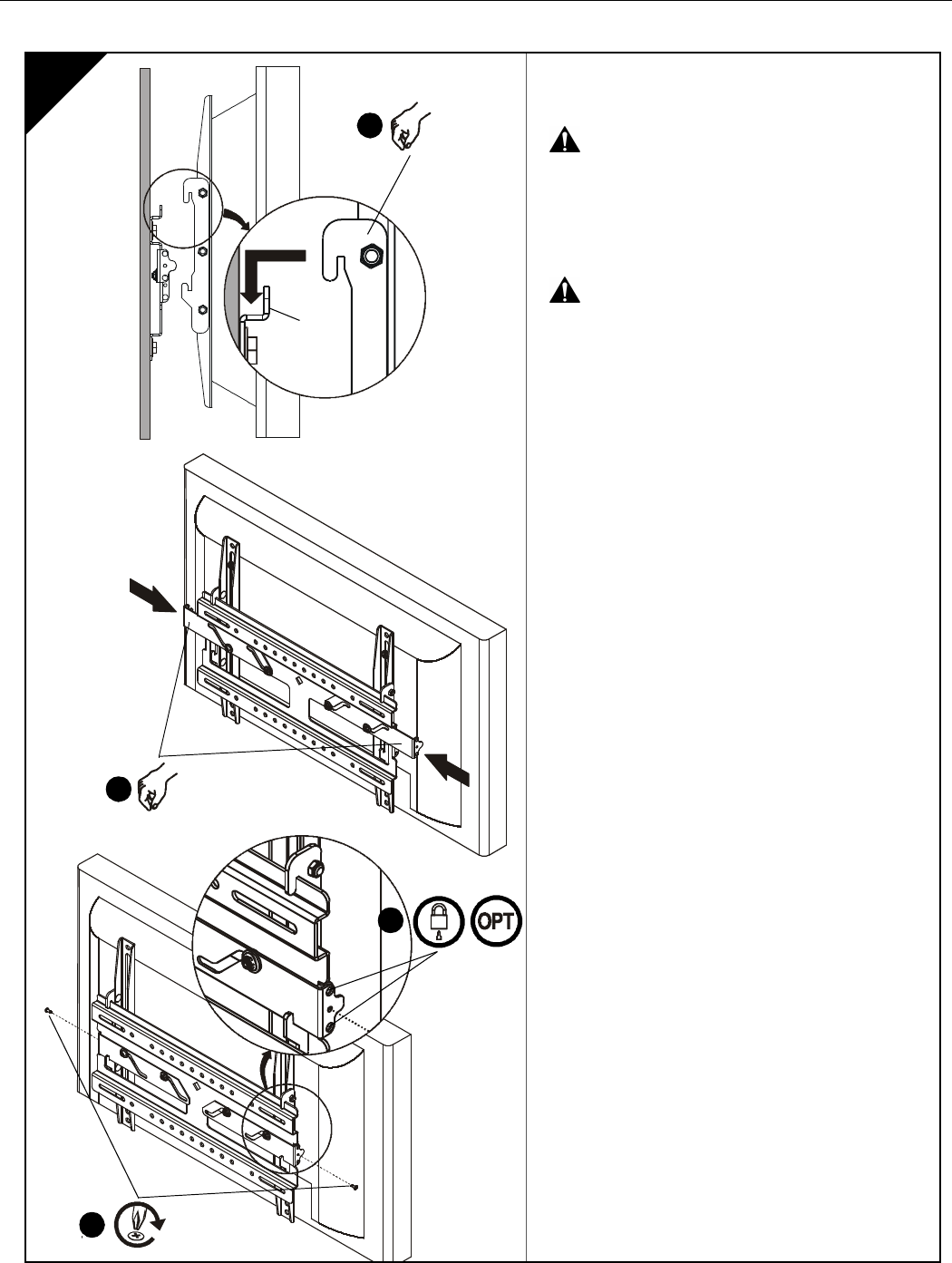 OPT