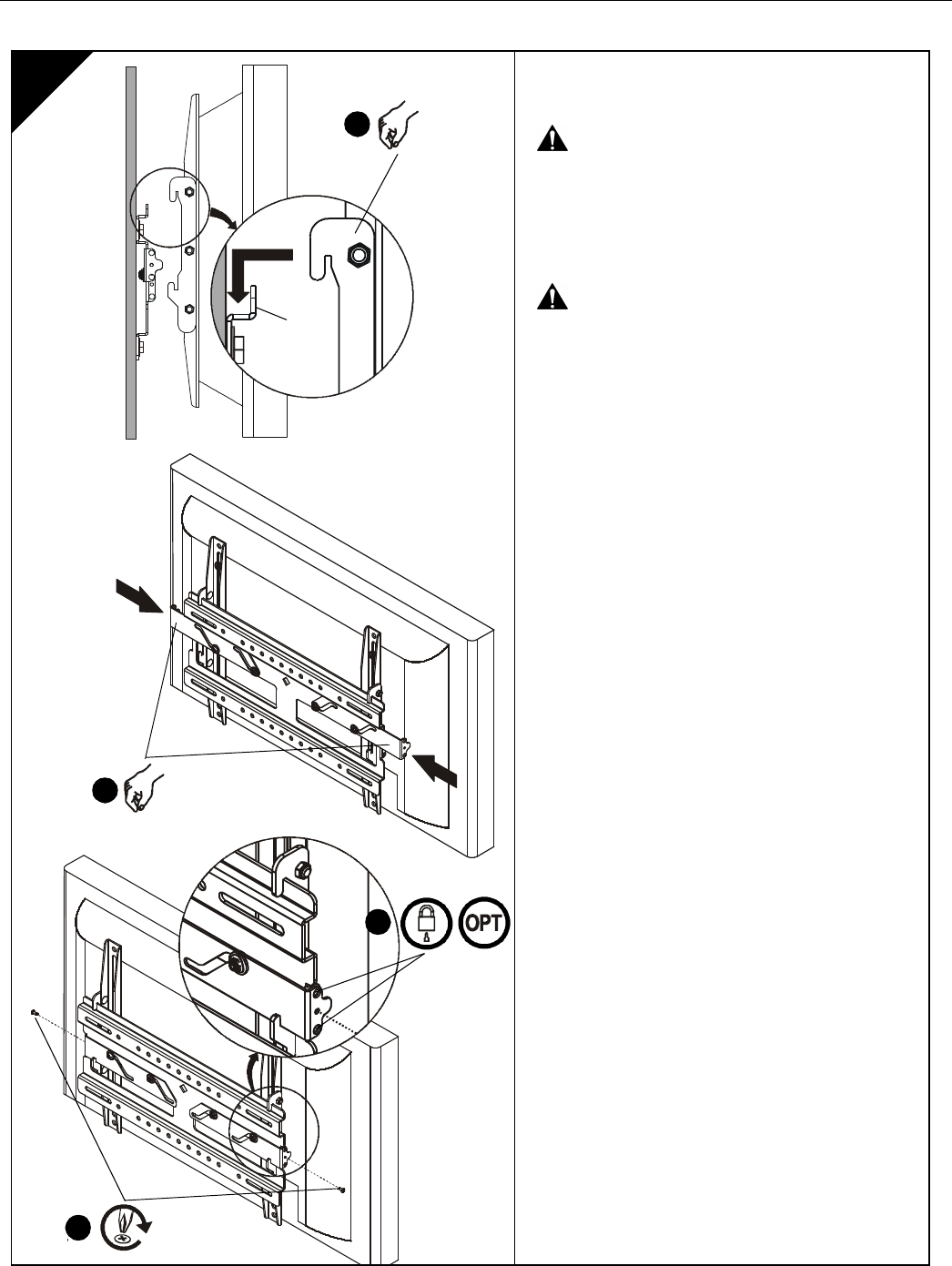 OPT