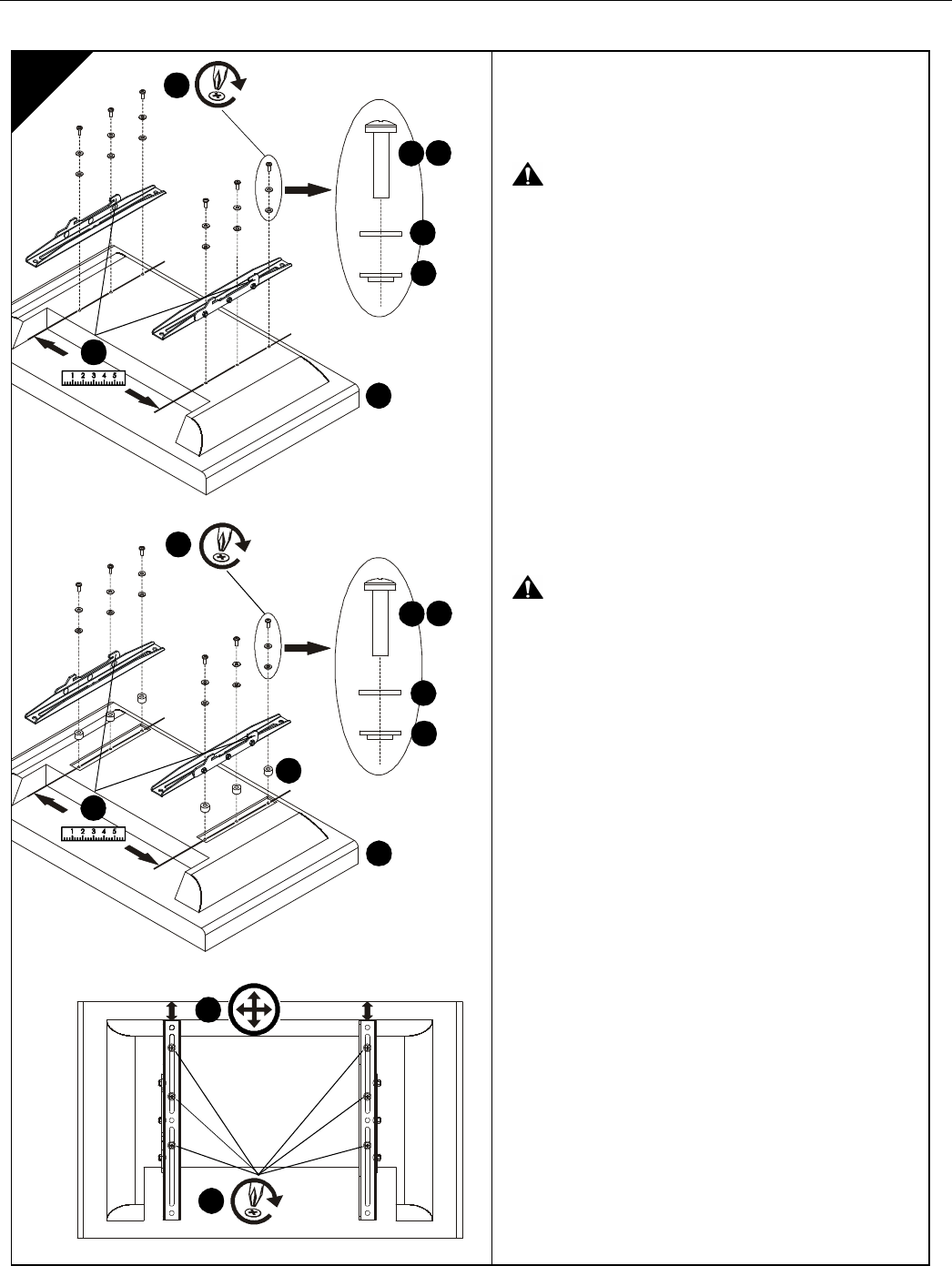 1 2 3 4 5

1 2 3 4 5