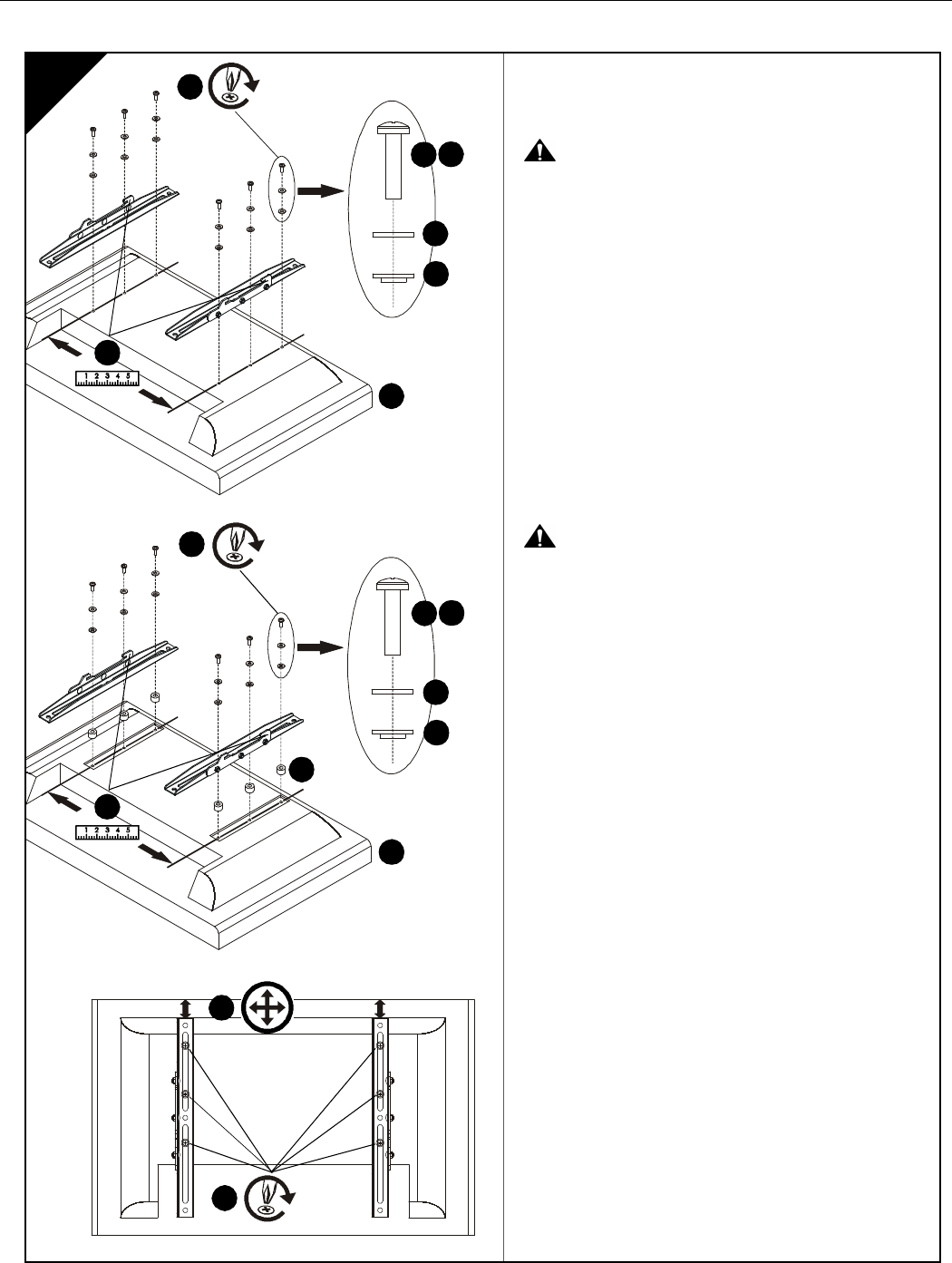 1 2 3 4 5

1 2 3 4 5