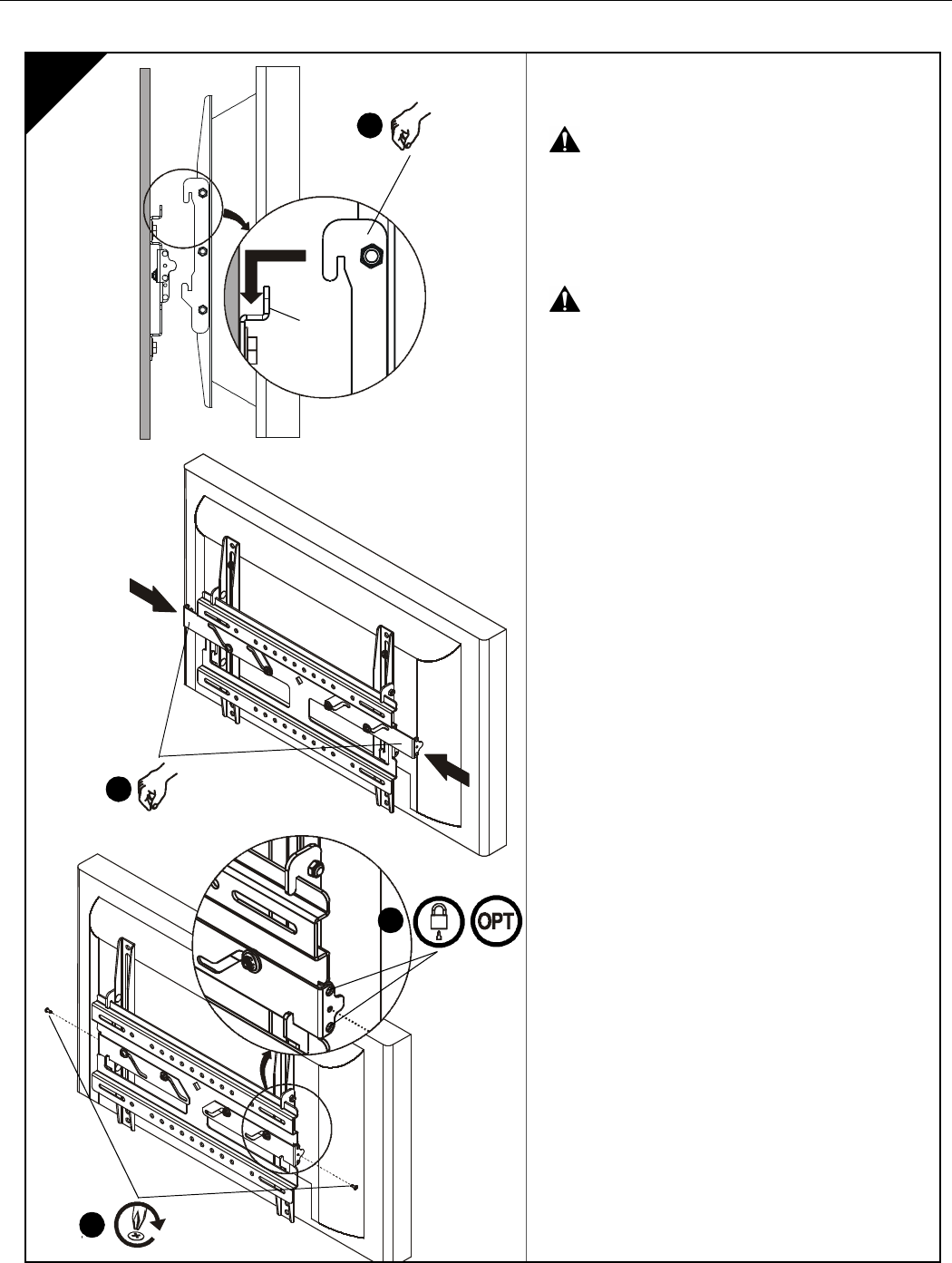 OPT