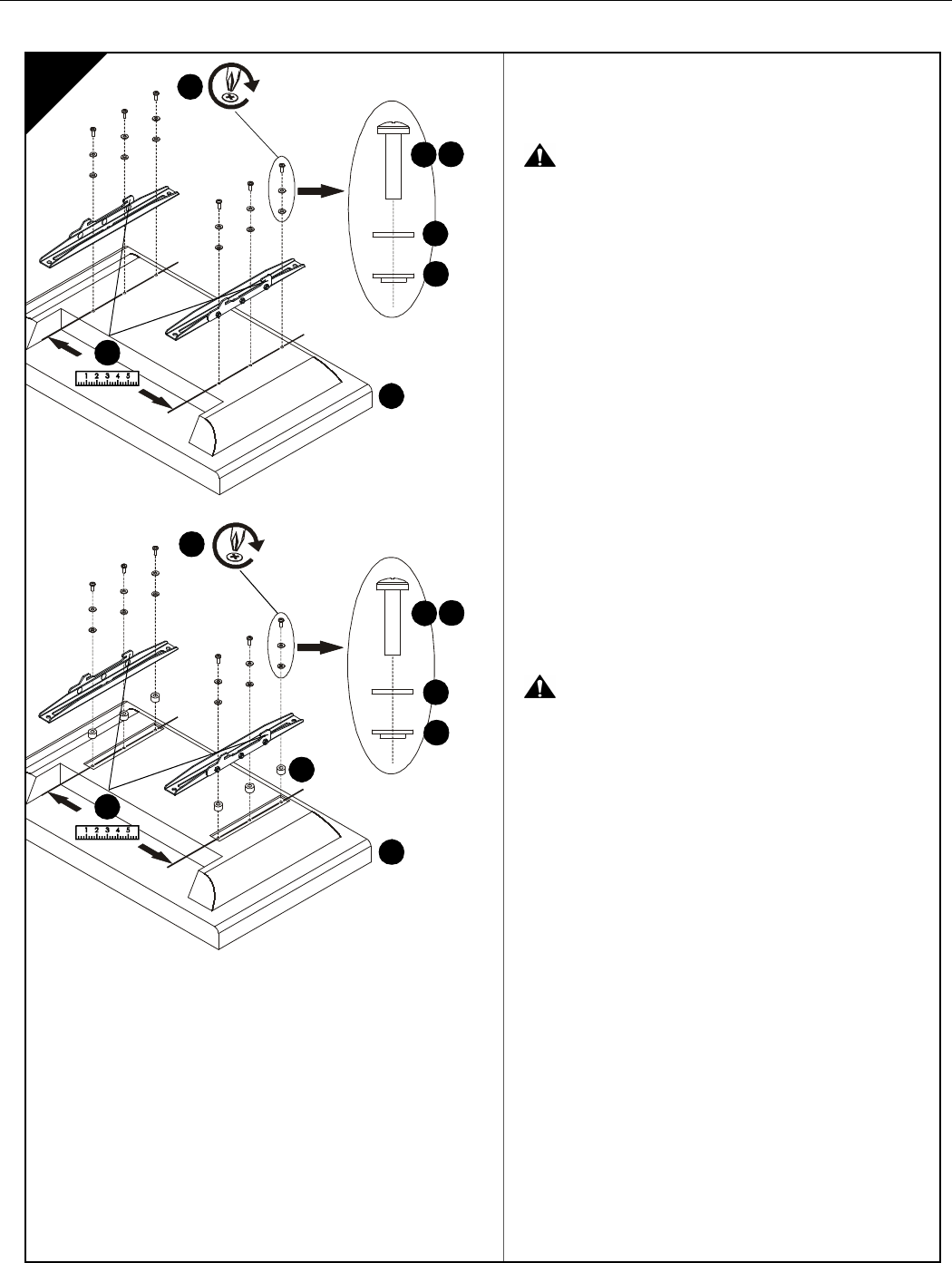 1 2 3 4 5

1 2 3 4 5