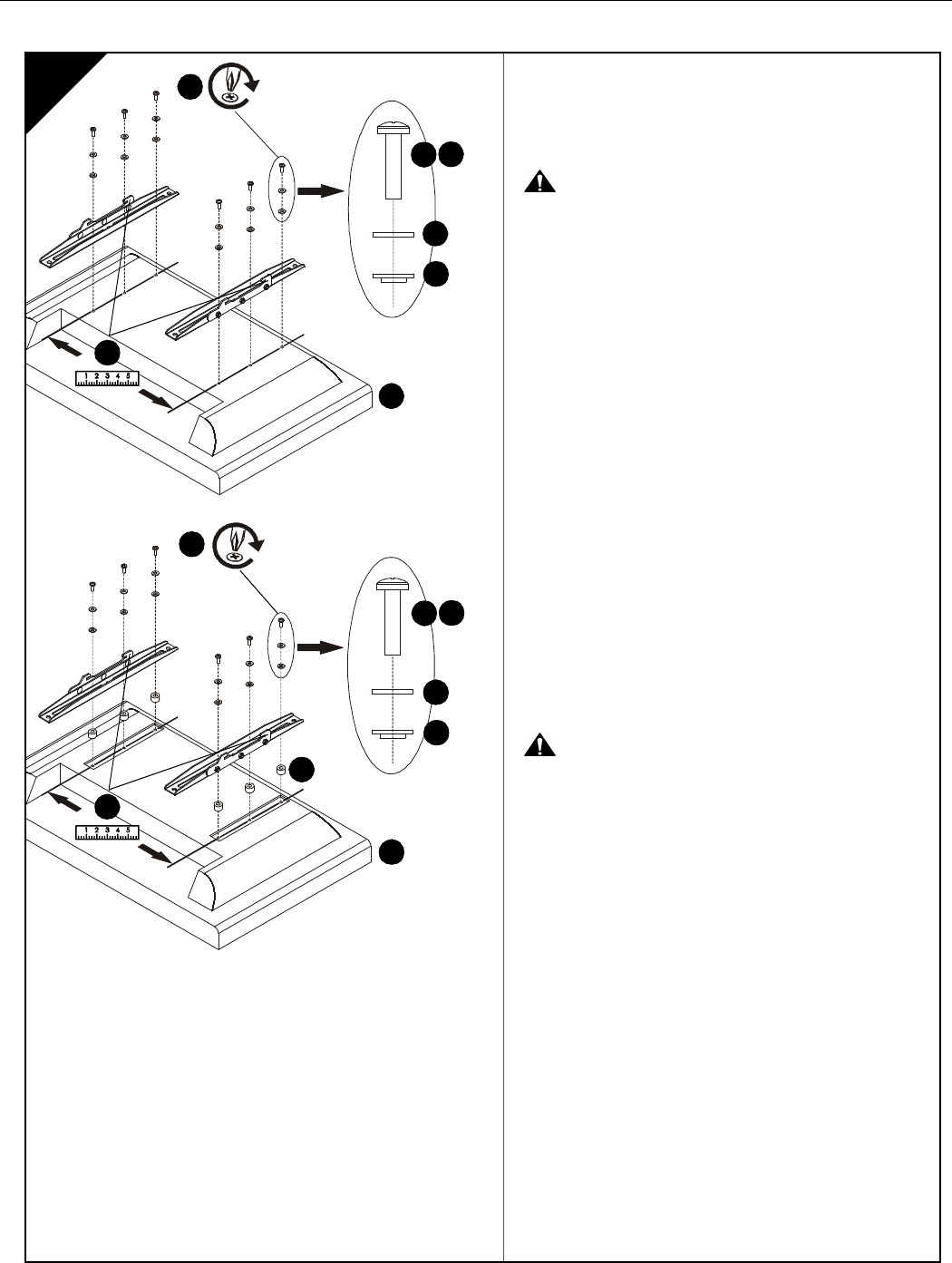 1 2 3 4 5

1 2 3 4 5