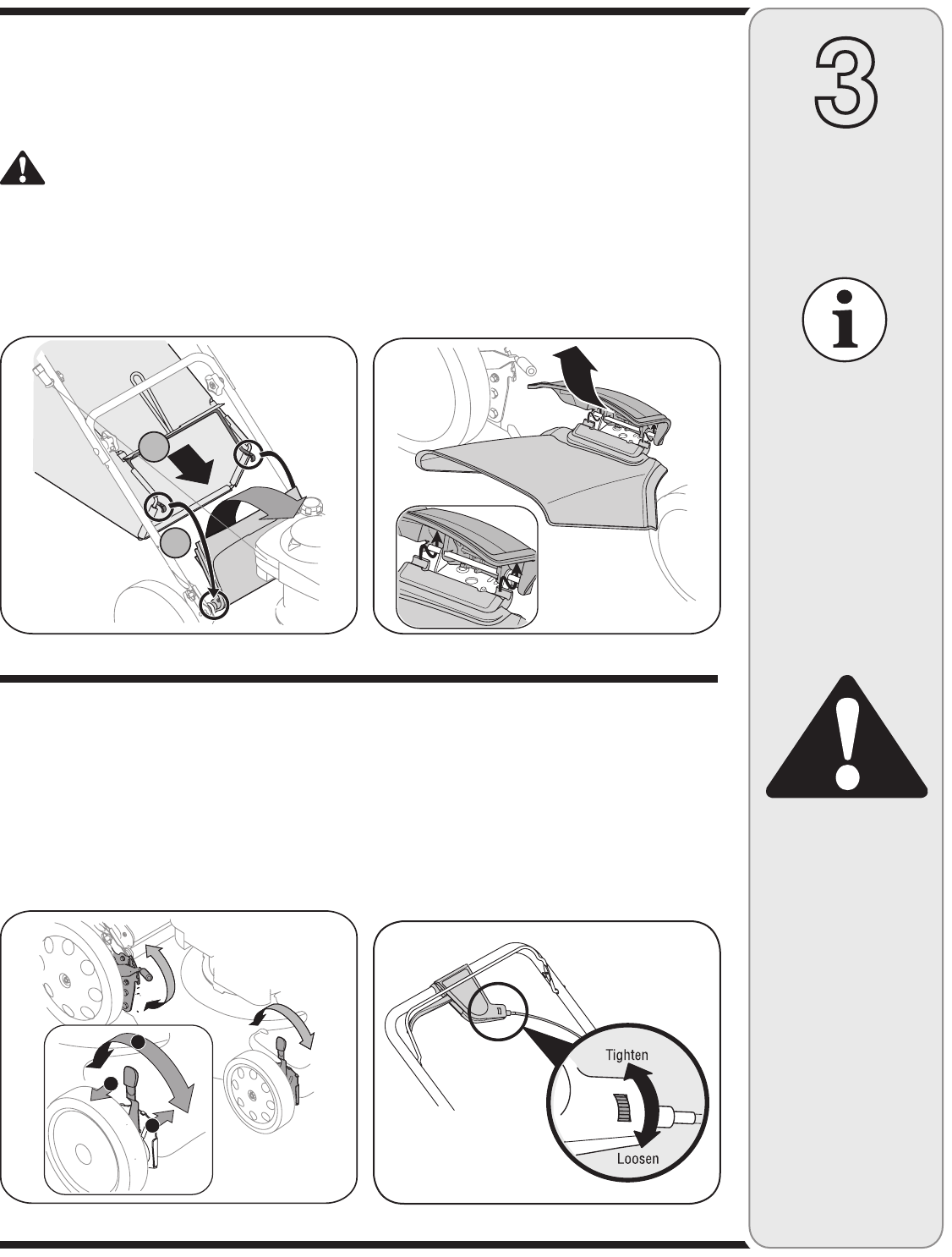 3

Tighten

Loosen