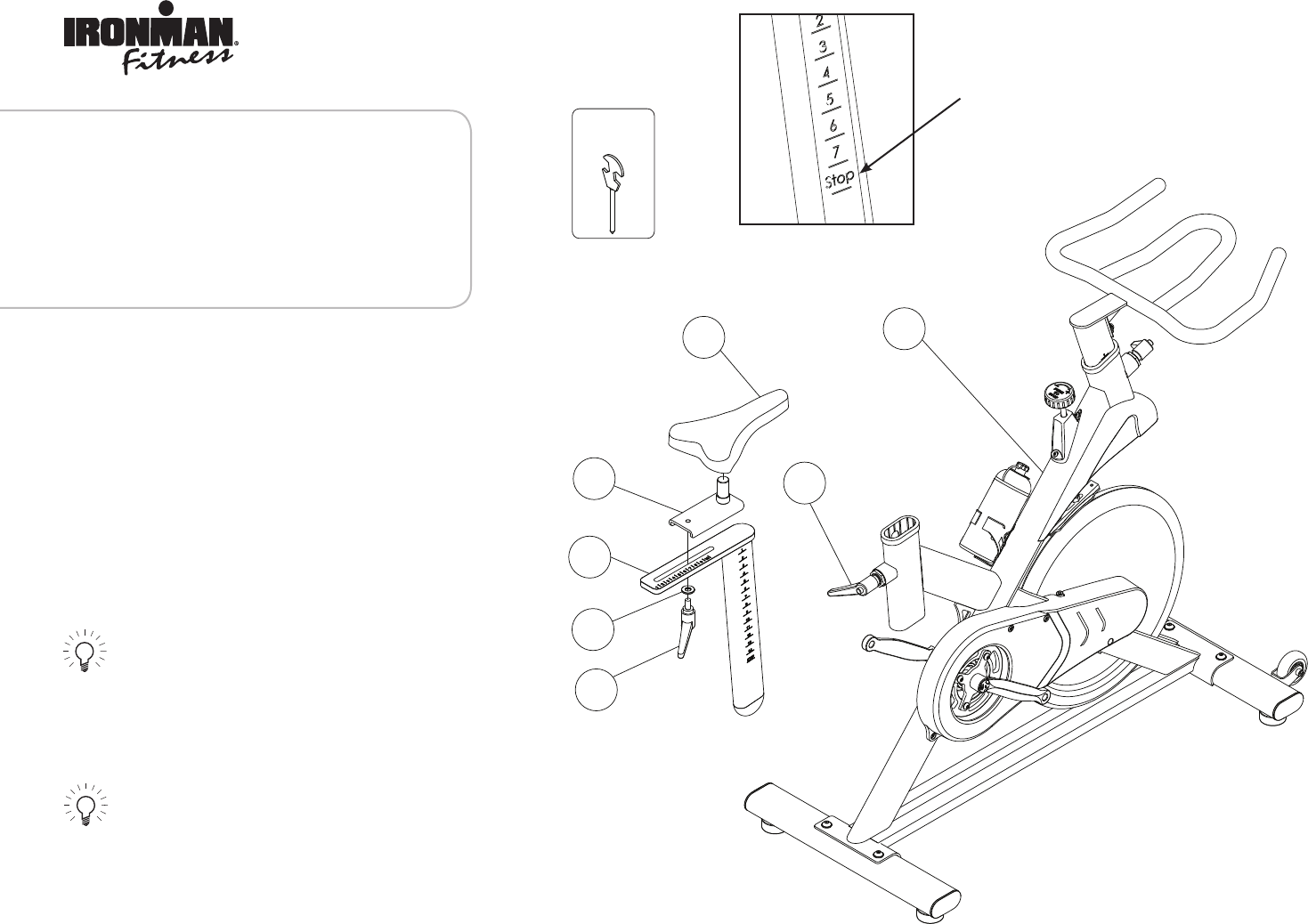 IRONMAN® Fitness

2
3
4
5
6
7
Stop