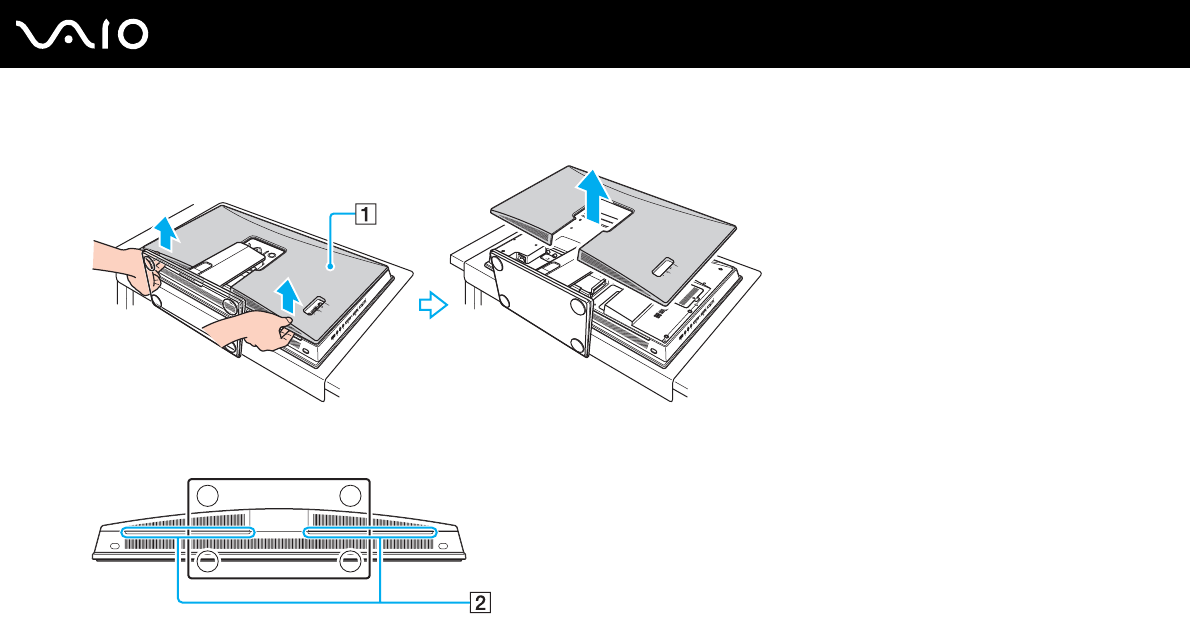 VAIO

1

2