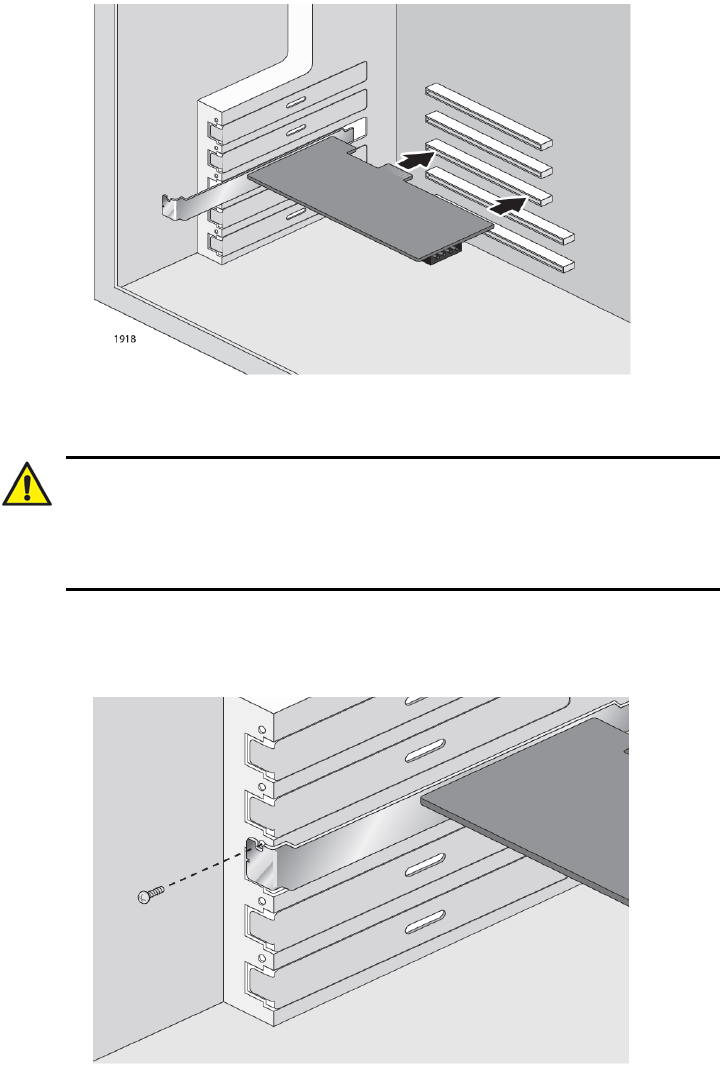 1918