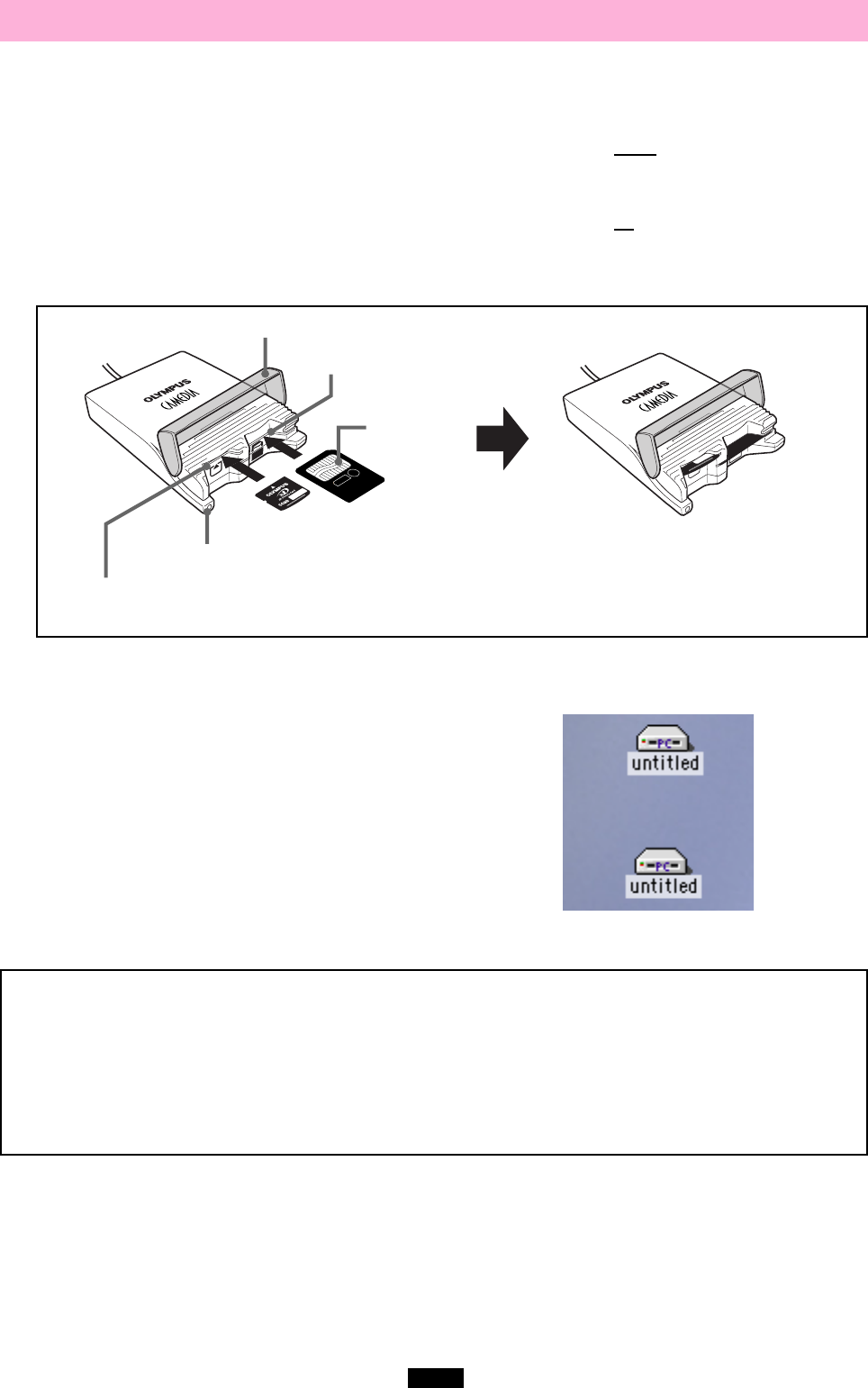 OLYMPUS
CAMEDIA

OLYMPUS
CAMEDIA

untitled

untitled