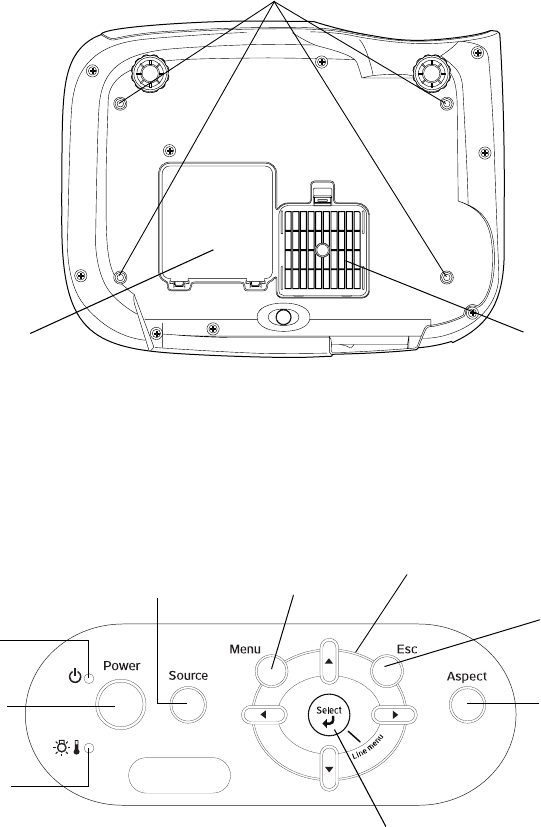 Power

Source

Menu

Esc

Aspect

Select

Line menu