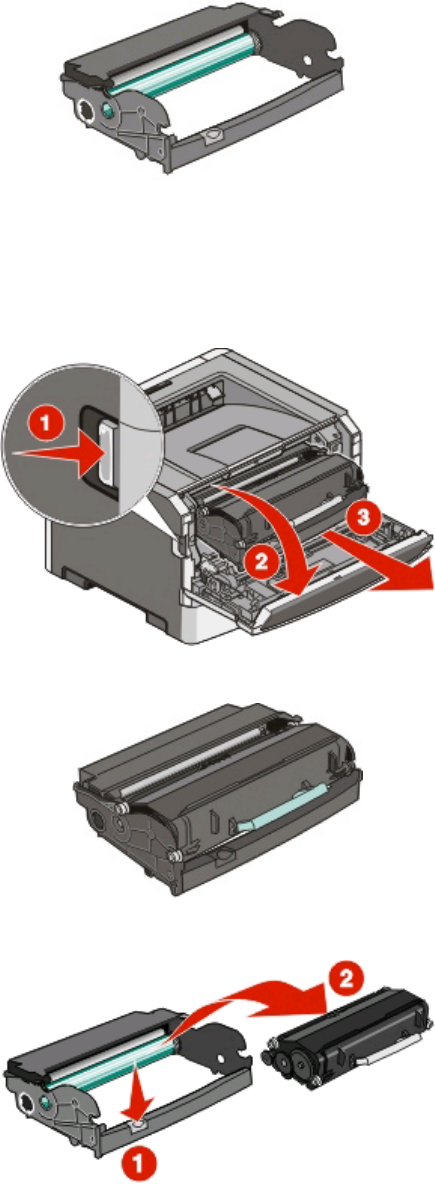 1
2
3
2
1