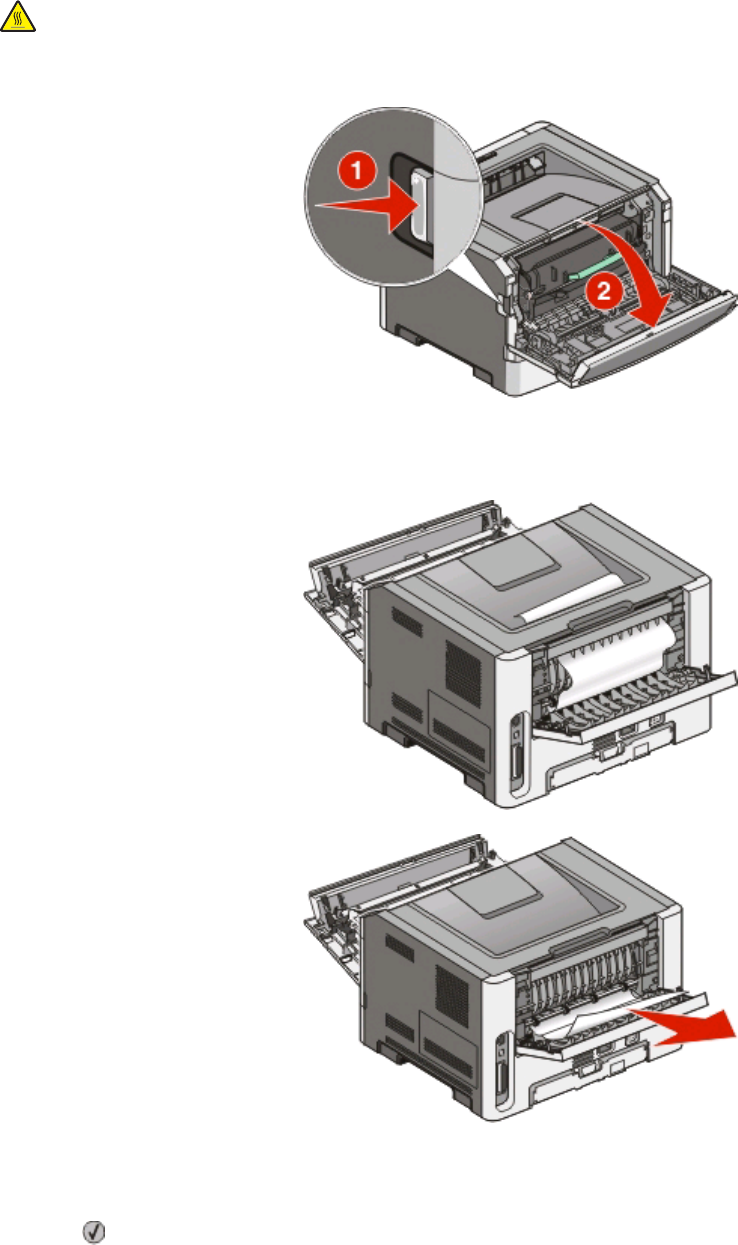 1

2