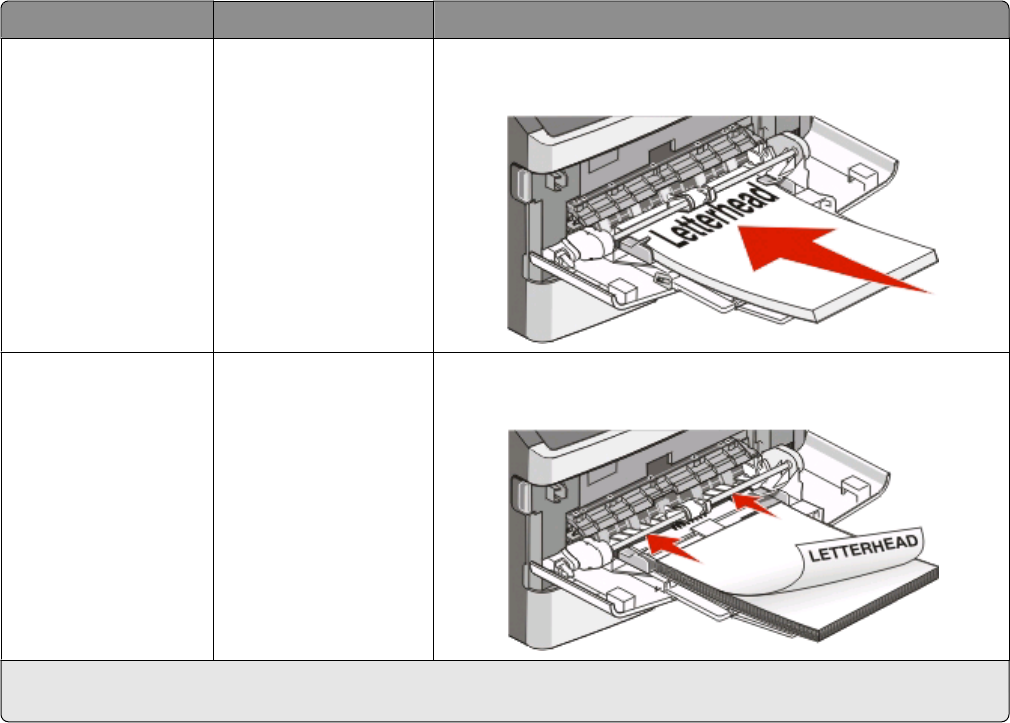 Letterhead

LETTERHEAD