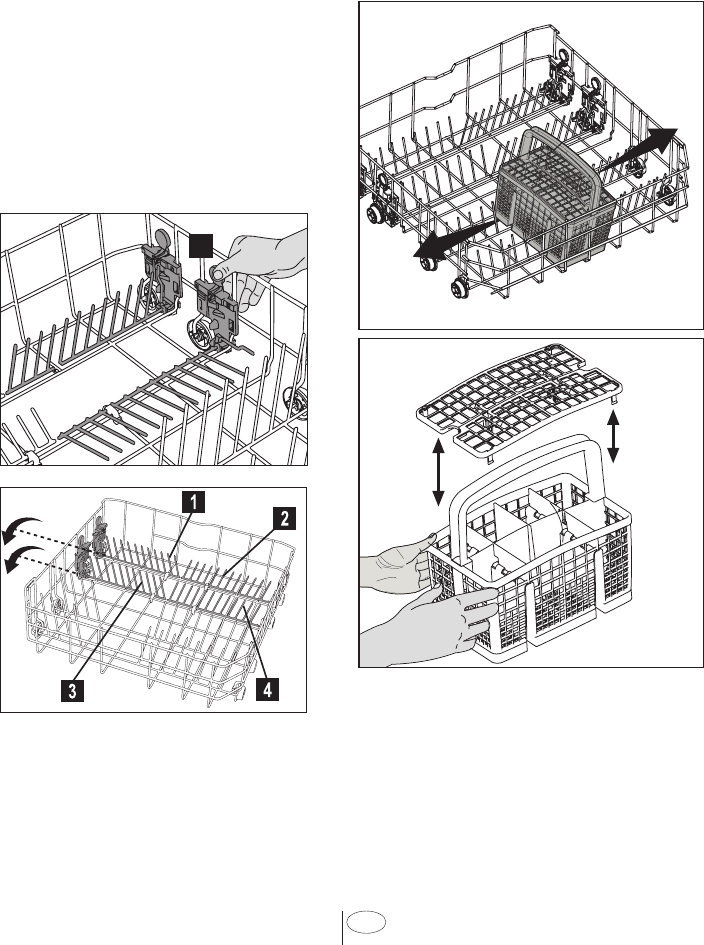 1

2

3

4