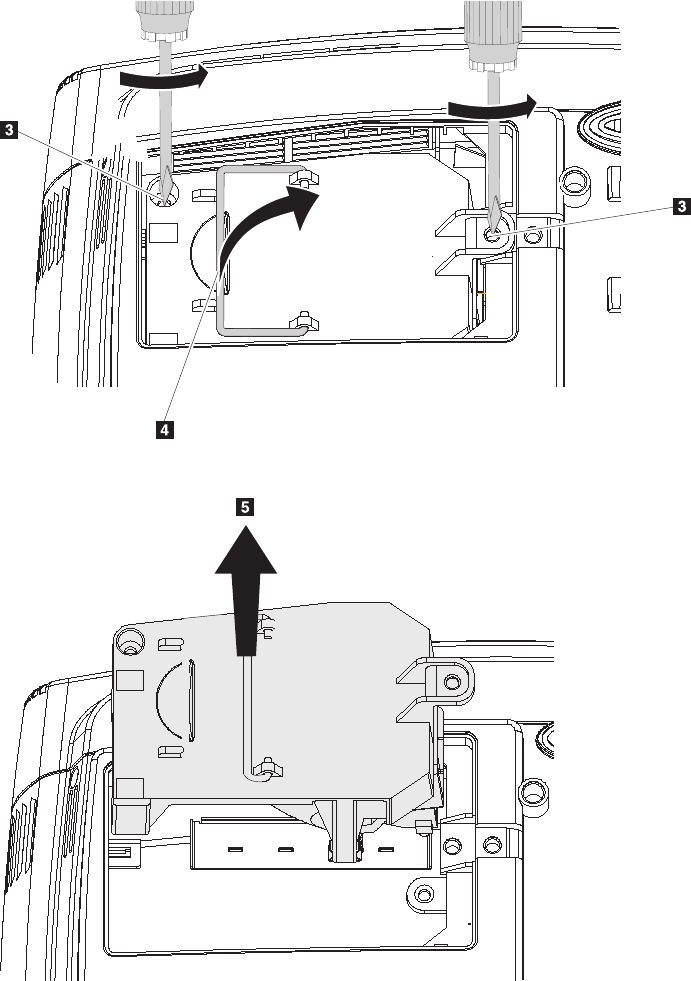 3
3
4
5