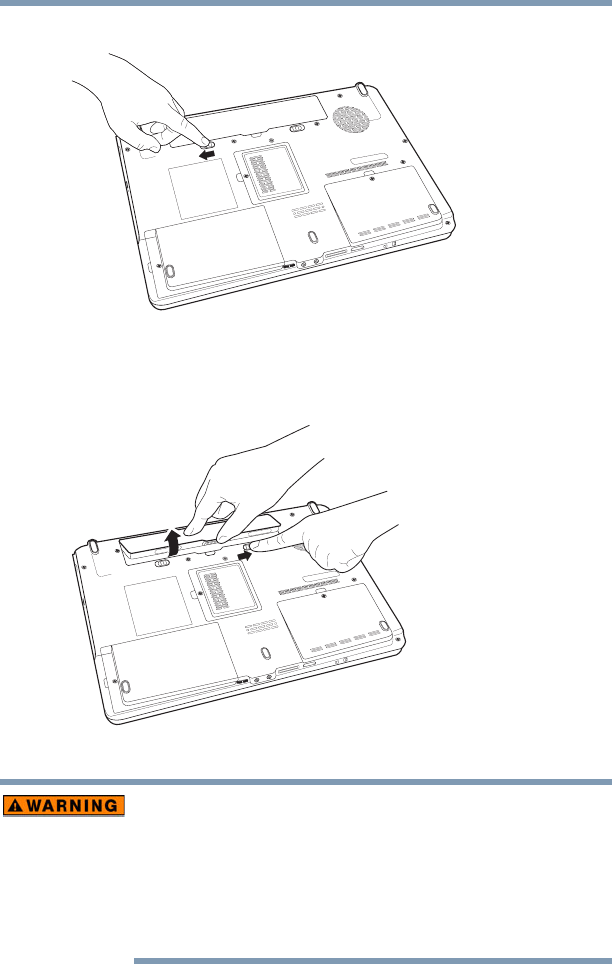 WARNING